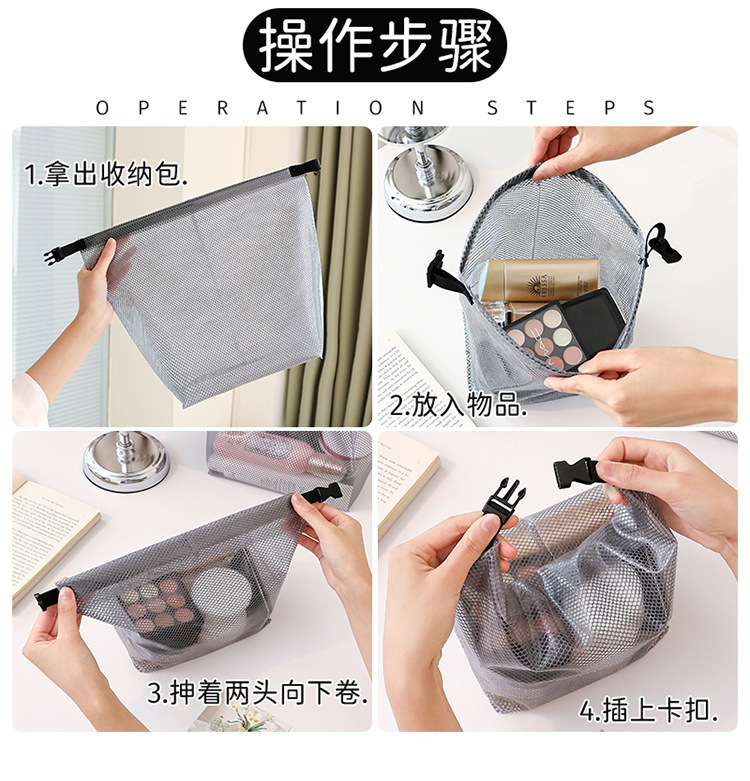 操作步骤

OPERATION STEPS

1.拿出收纳包.

2.放入物品.

3.抻着两头向下卷.

4.插上卡扣.