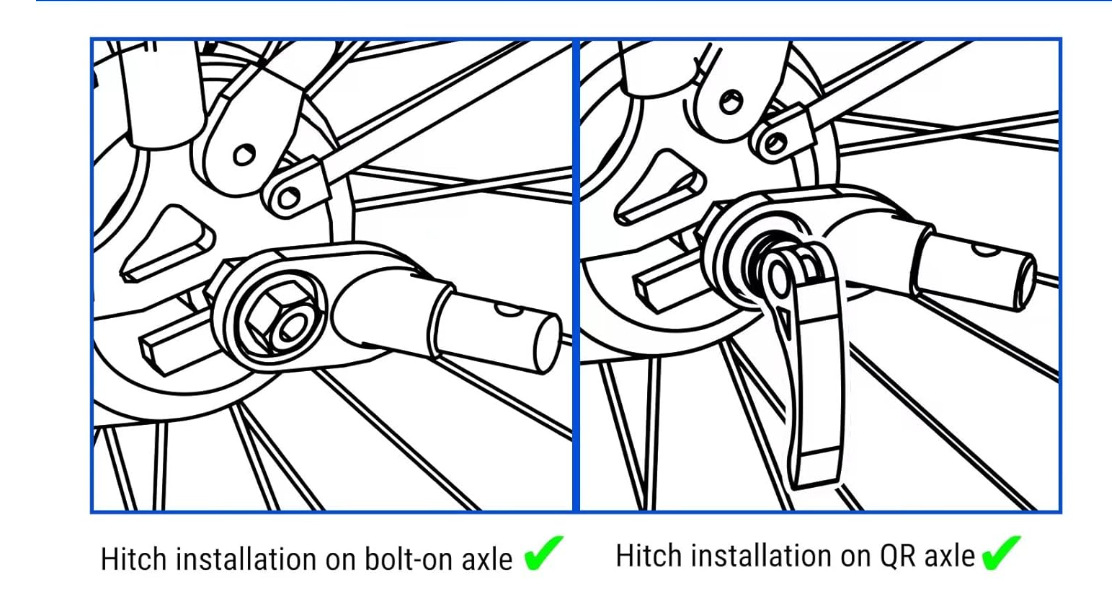 Hitch installation on bolt-on axle ✔

Hitch installation on QR axle ✔