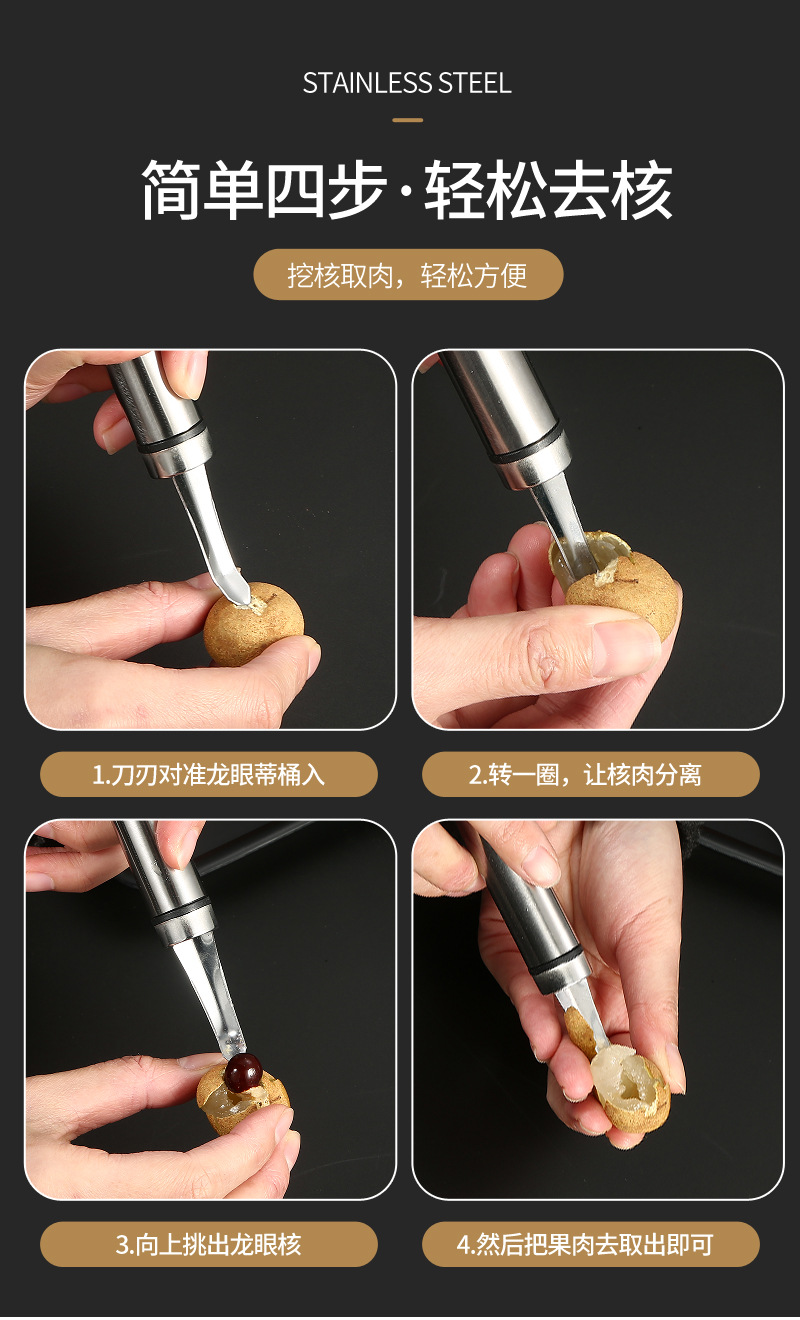 STAINLESS STEEL

简单四步·轻松去核

挖核取肉，轻松方便

1.刀刃对准龙眼蒂桶入

2.转一圈，让核肉分离

3.向上挑出龙眼核

4.然后把果肉去取出即可