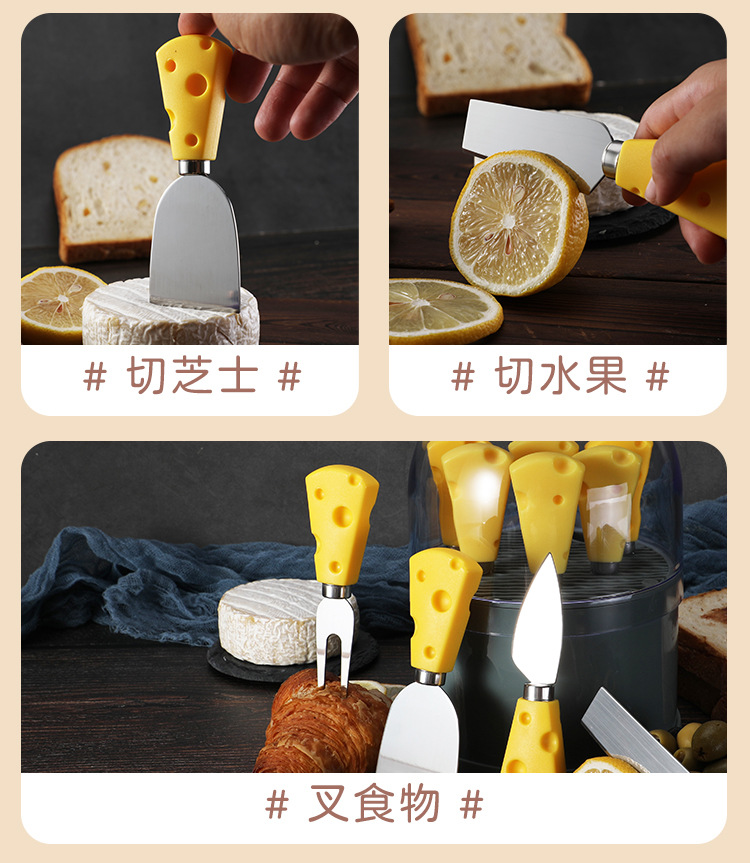 # 切芝士 #

# 切水果 #

# 叉食物 #