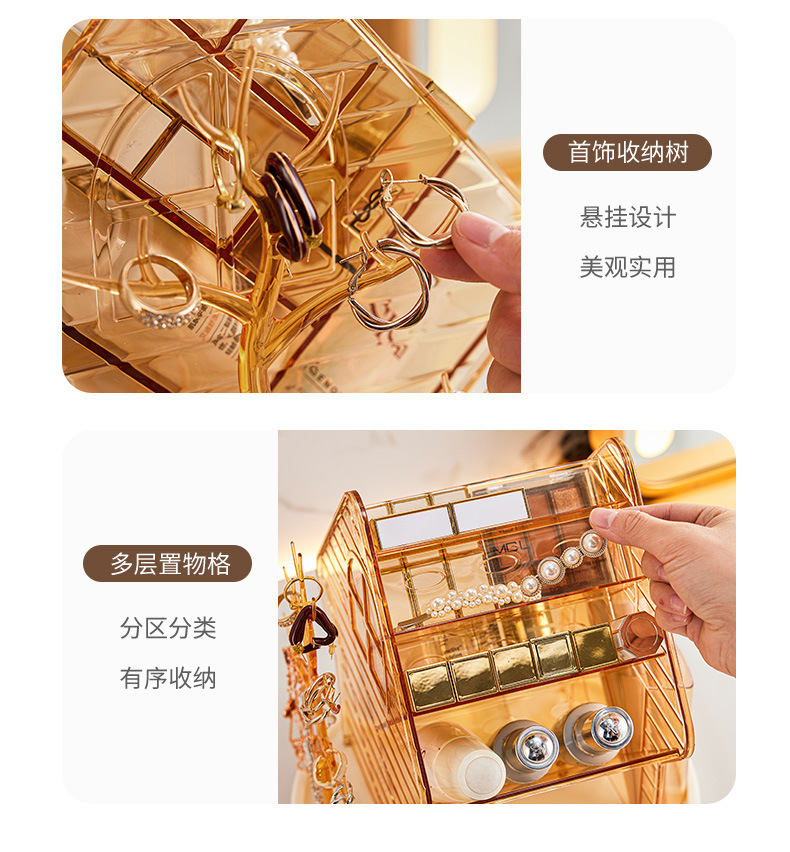 首饰收纳树

悬挂设计

美观实用

多层置物格

分区分类

有序收纳