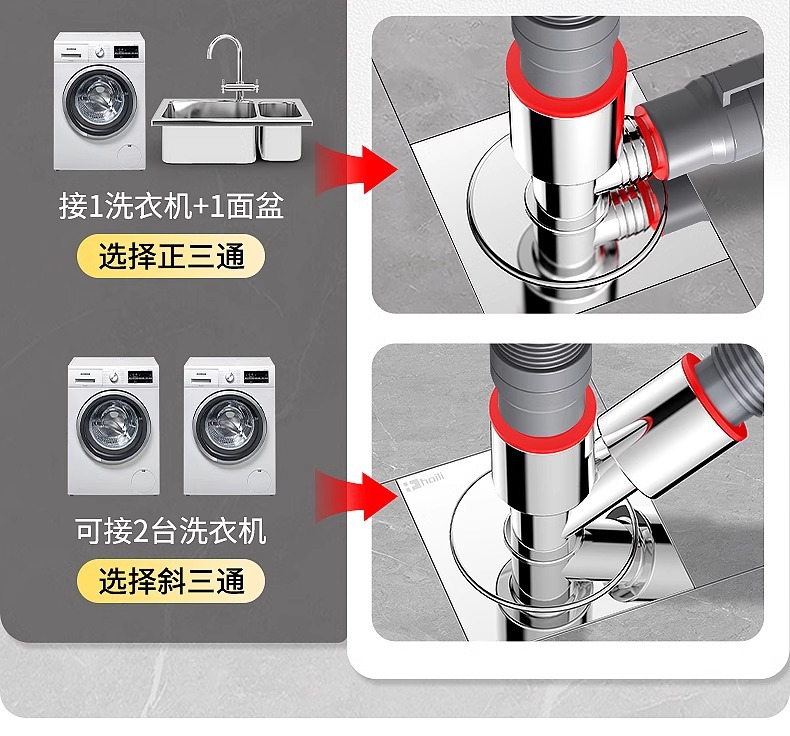 接1洗衣机+1面盆

选择正三通

可接2台洗衣机

选择斜三通

haili