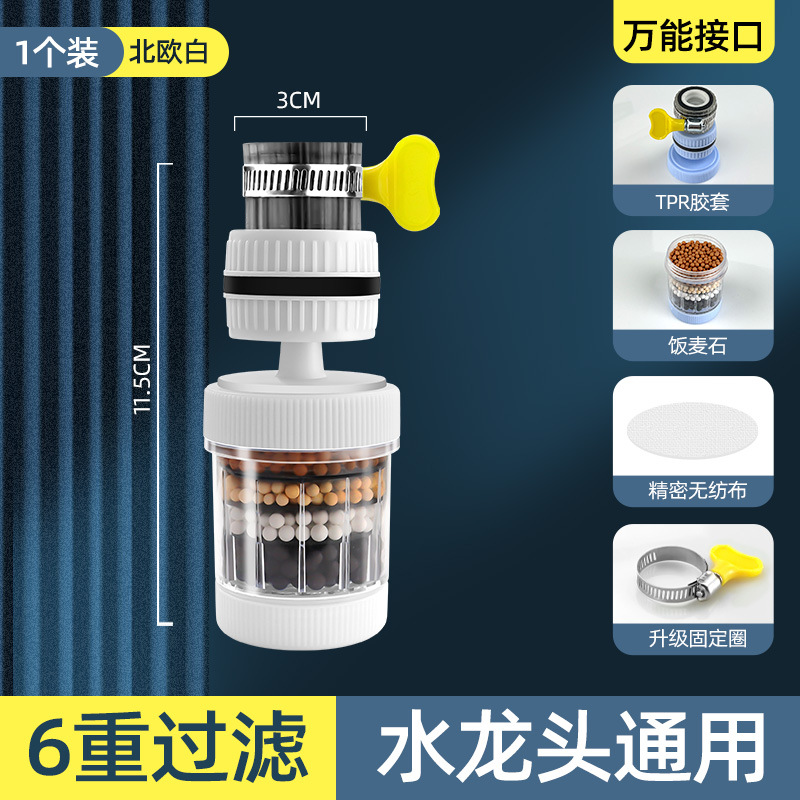 1个装 北欧白

万能接口

3CM

11.5CM

TPR胶套

饭麦石

精密无纺布

升级固定圈

6重过滤

水龙头通用