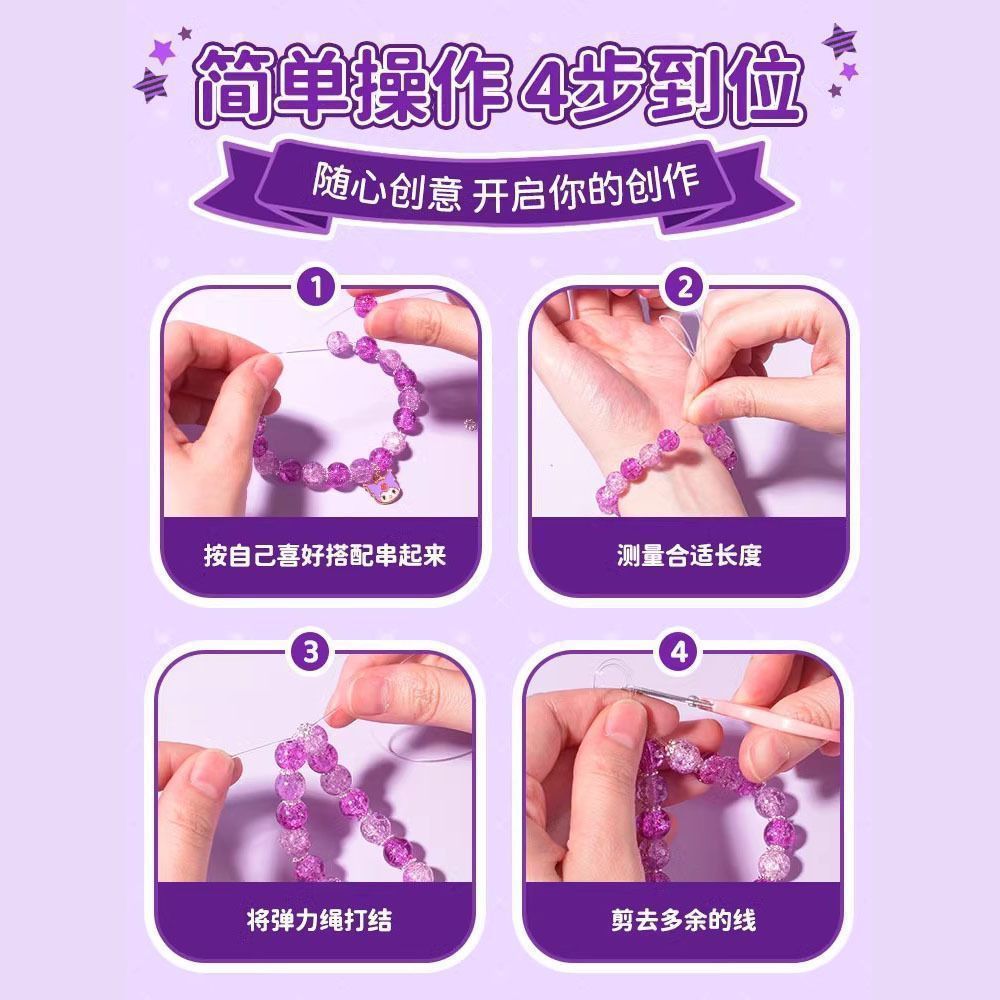 简单操作 4步到位

随心创意 开启你的创作

1

按自己喜好搭配串起来

2

测量合适长度

3

将弹力绳打结

4

剪去多余的线