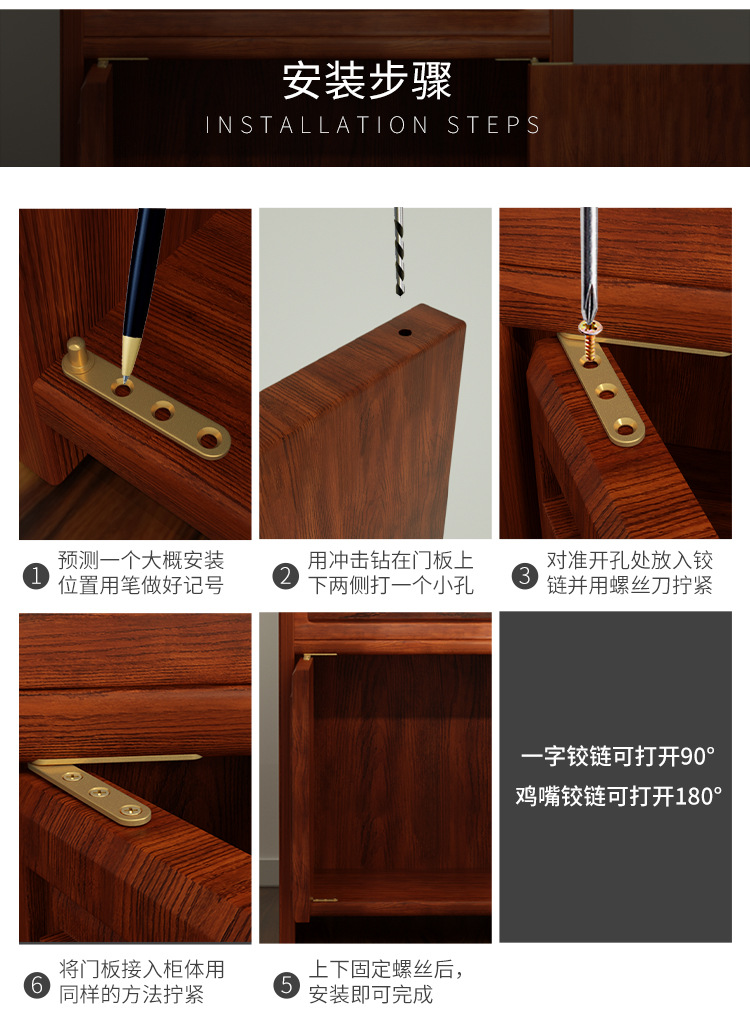 安装步骤
INSTALLATION STEPS

1 预测一个大概安装位置用笔做好记号

2 用冲击钻在门板上下两侧打一个小孔

3 对准开孔处放入铰链并用螺丝刀拧紧

一字铰链可打开90°
鸡嘴铰链可打开180°

6 将门板接入柜体用同样的方法拧紧

5 上下固定螺丝后，安装即可完成