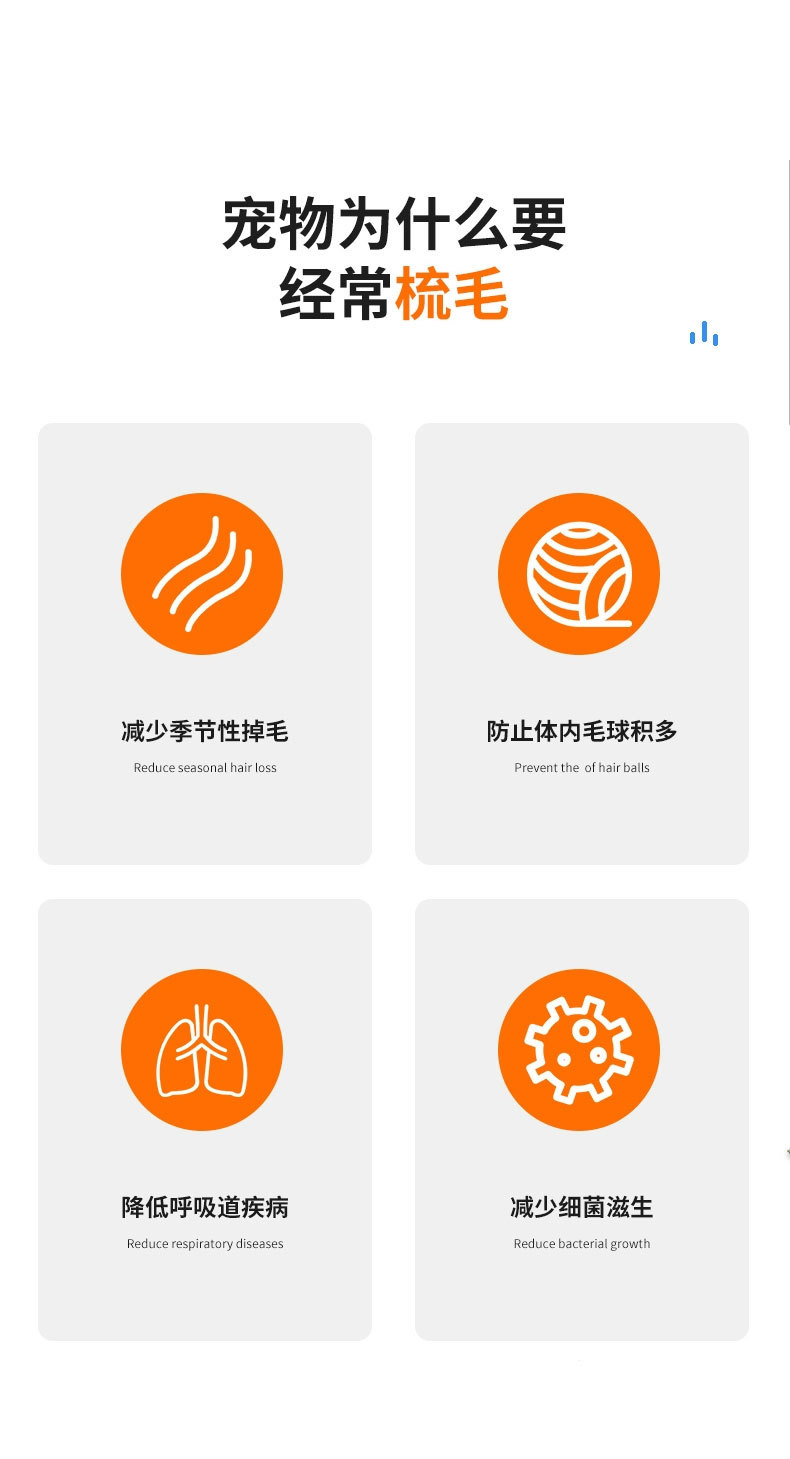 宠物为什么要
经常梳毛

减少季节性掉毛
Reduce seasonal hair loss

防止体内毛球积多
Prevent the of hair balls

降低呼吸道疾病
Reduce respiratory diseases

减少细菌滋生
Reduce bacterial growth