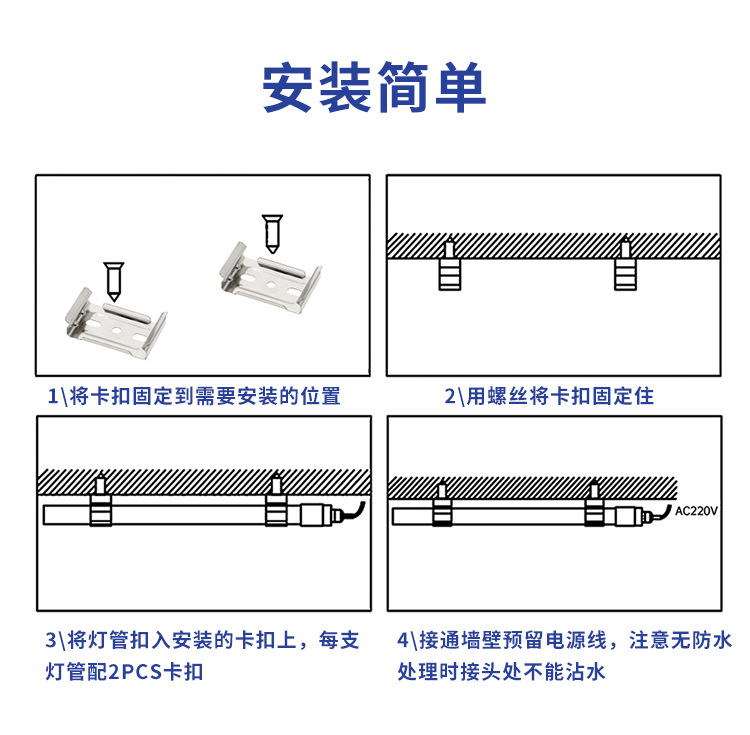 安装简单

1\将卡扣固定到需要安装的位置

2\用螺丝将卡扣固定住

3\将灯管扣入安装的卡扣上，每支灯管配2PCS卡扣

AC220V

4\接通墙壁预留电源线，注意无防水处理时接头处不能沾水