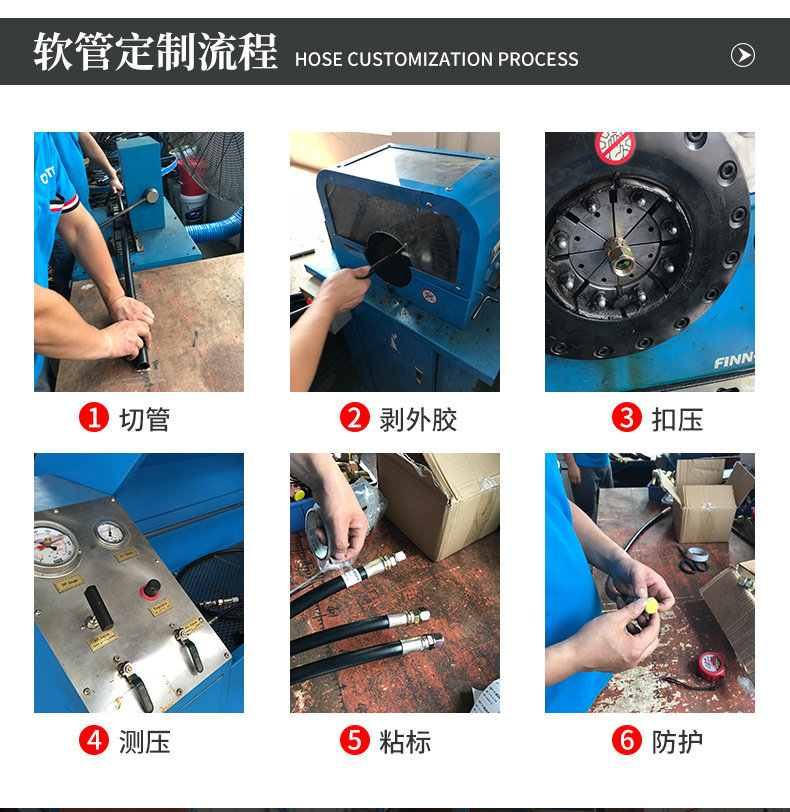 软管定制流程 HOSE CUSTOMIZATION PROCESS

FINN

1 切管

2 剥外胶

3 扣压

4 测压

5 粘标

6 防护