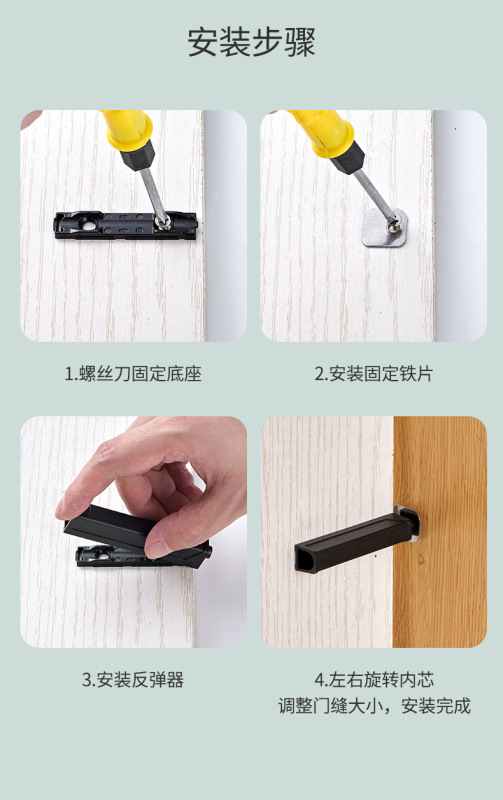 安装步骤

1.螺丝刀固定底座

2.安装固定铁片

3.安装反弹器

4.左右旋转内芯
调整门缝大小，安装完成