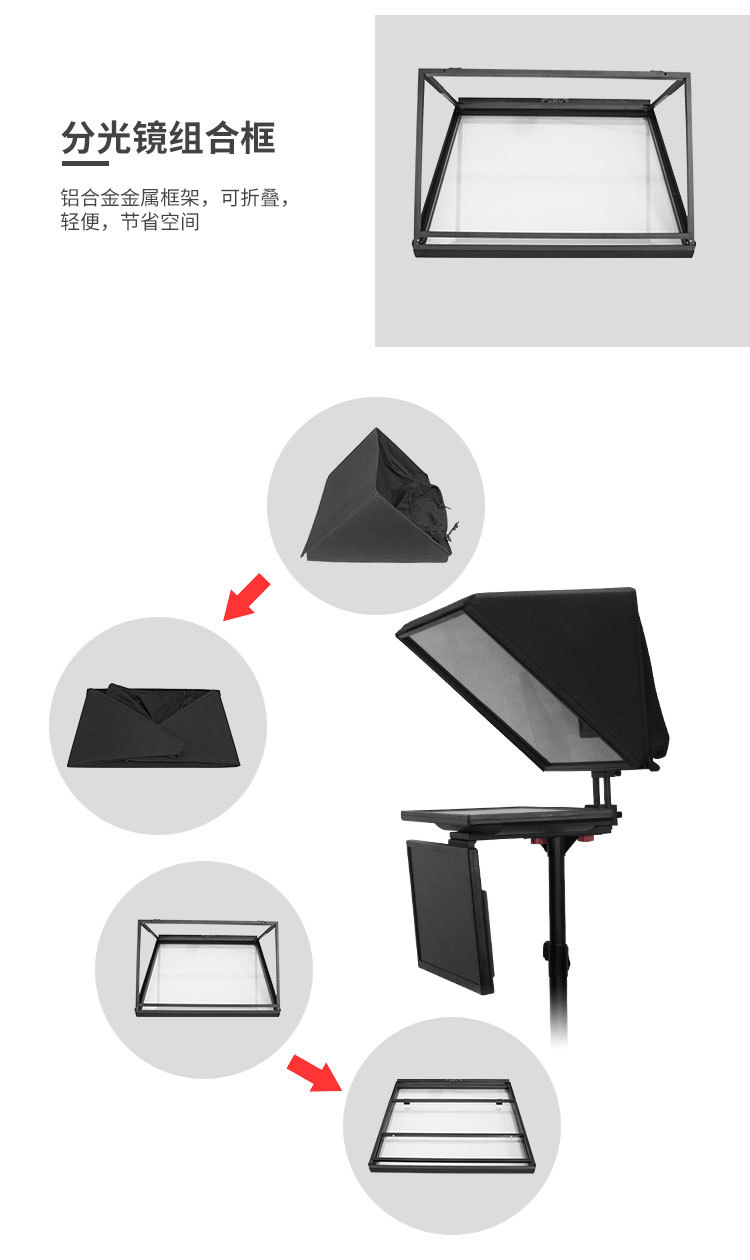 分光镜组合框

铝合金金属框架，可折叠，轻便，节省空间