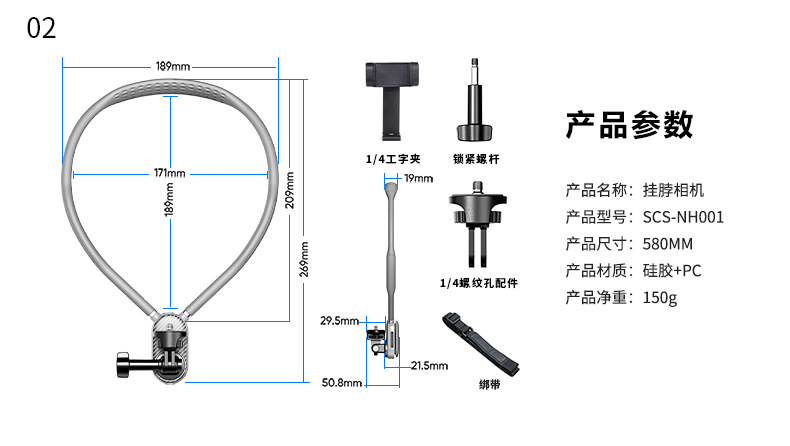 02

189mm

171mm

189mm

209mm

269mm

1/4工字夹

锁紧螺杆

19mm

1/4螺纹孔配件

29.5mm

21.5mm

50.8mm

绑带

产品参数

产品名称：挂脖相机

产品型号：SCS-NH001

产品尺寸：580MM

产品材质：硅胶+PC

产品净重：150g