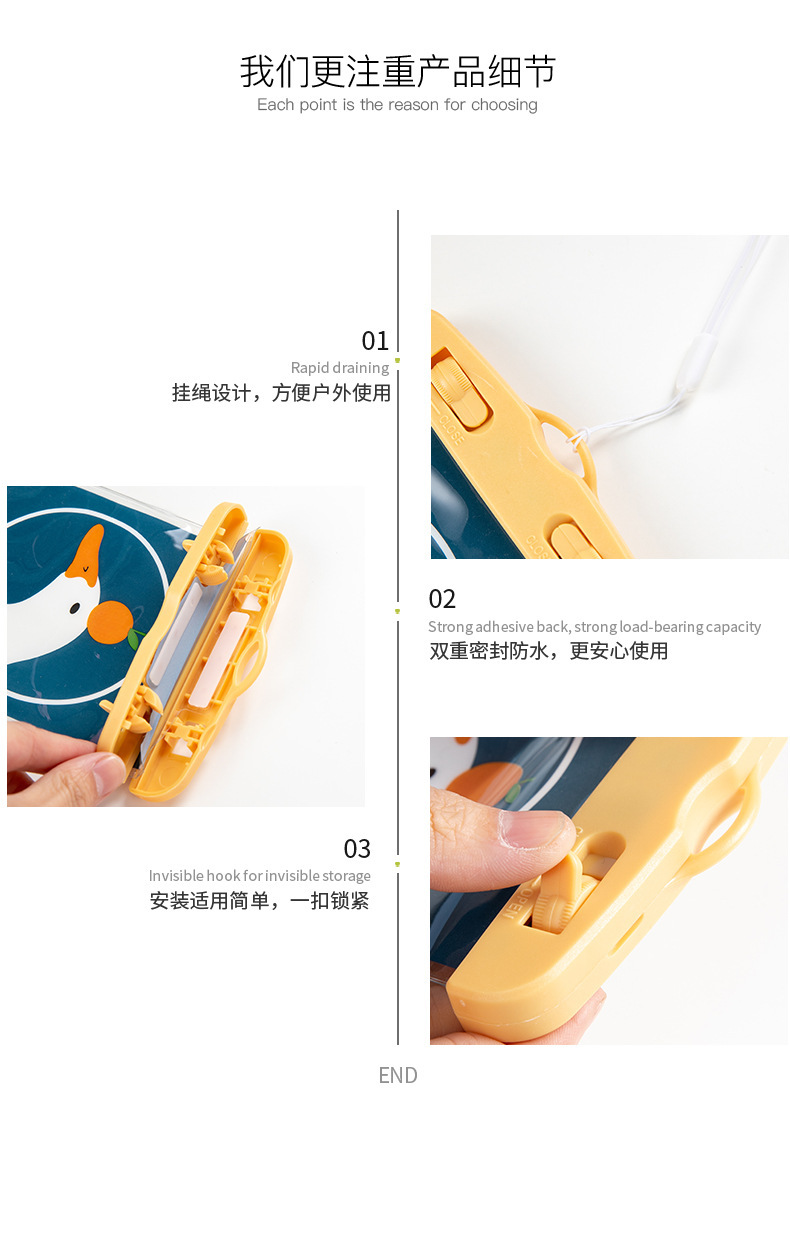 我们更注重产品细节
Each point is the reason for choosing

01
Rapid draining
挂绳设计，方便户外使用

CLOSE

CLOSE

02
Strong adhesive back, strong load-bearing capacity
双重密封防水，更安心使用

03
Invisible hook for invisible storage
安装适用简单，一扣锁紧

OPEN

END