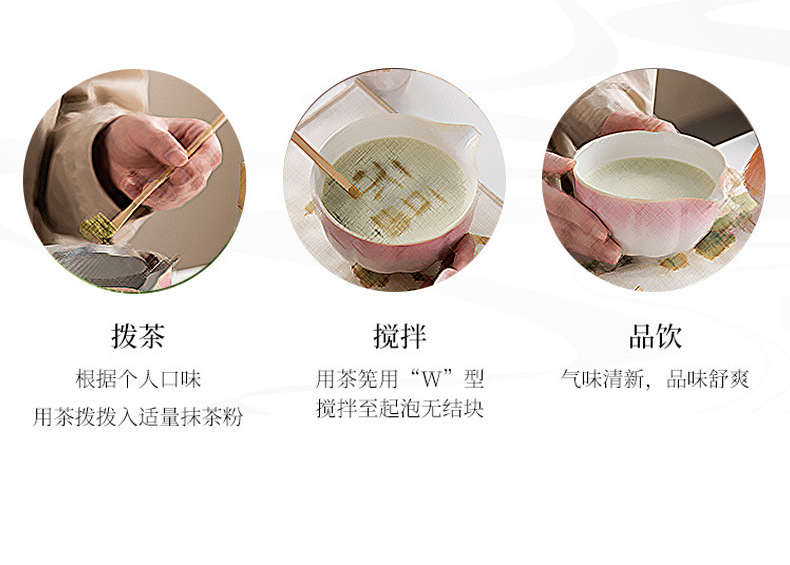 拨茶

根据个人口味
用茶拨拨入适量抹茶粉

搅拌

用茶筅用“W”型
搅拌至起泡无结块

品饮

气味清新，品味舒爽