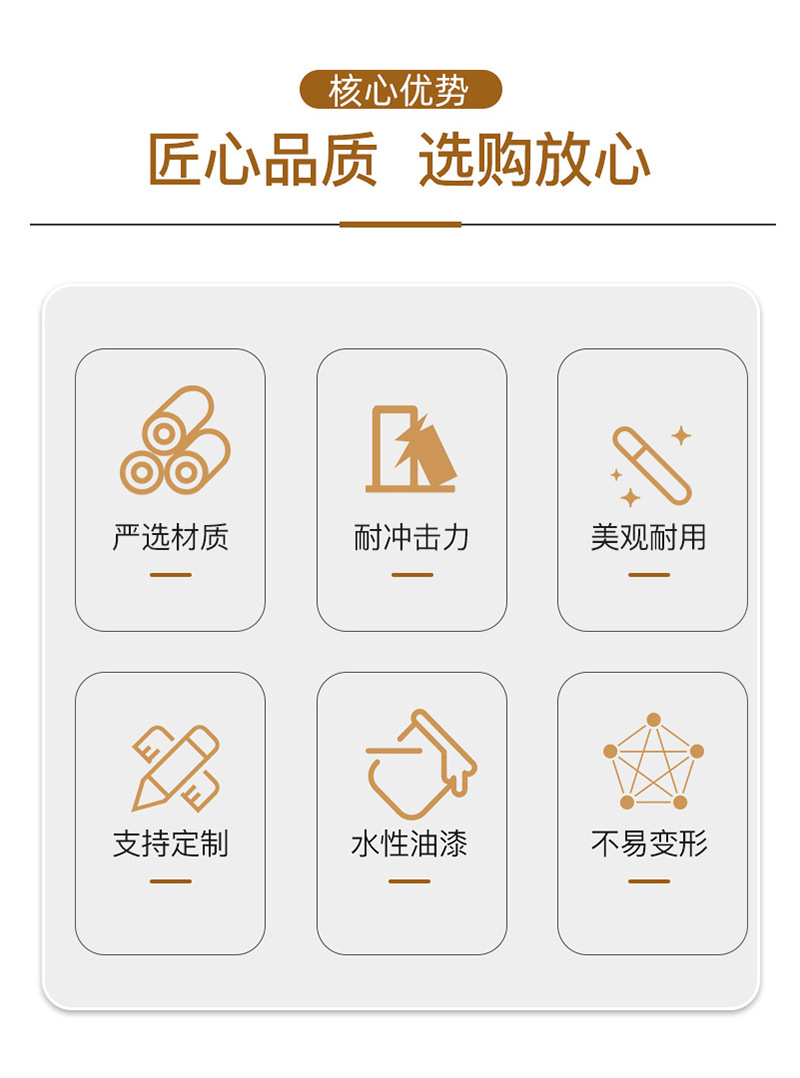 核心优势

匠心品质 选购放心

严选材质

耐冲击力

美观耐用

支持定制

水性油漆

不易变形