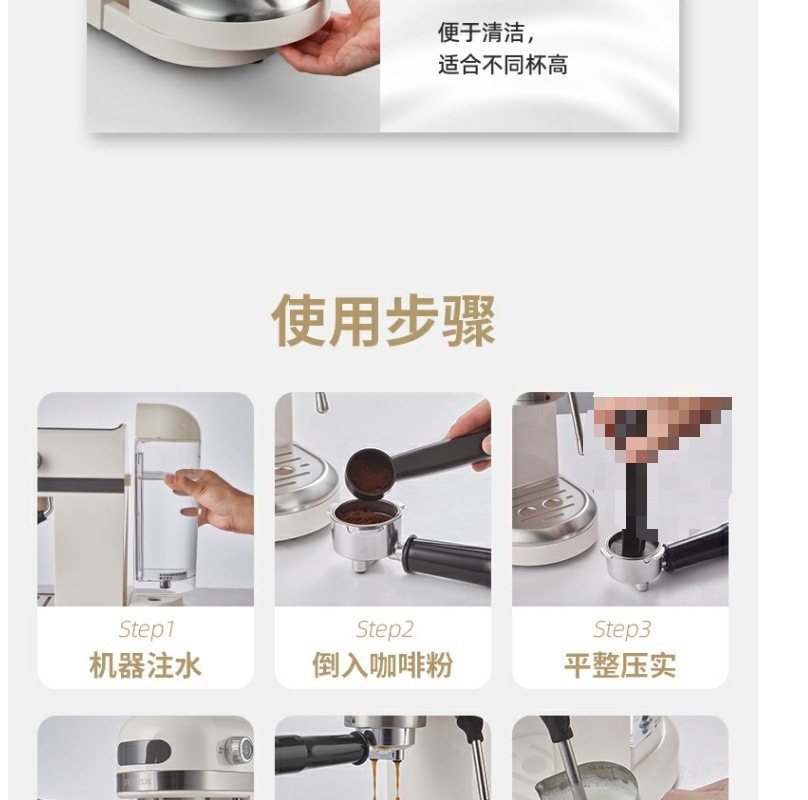 便于清洁，
适合不同杯高

使用步骤

Step1
机器注水

Step2
倒入咖啡粉

Step3
平整压实