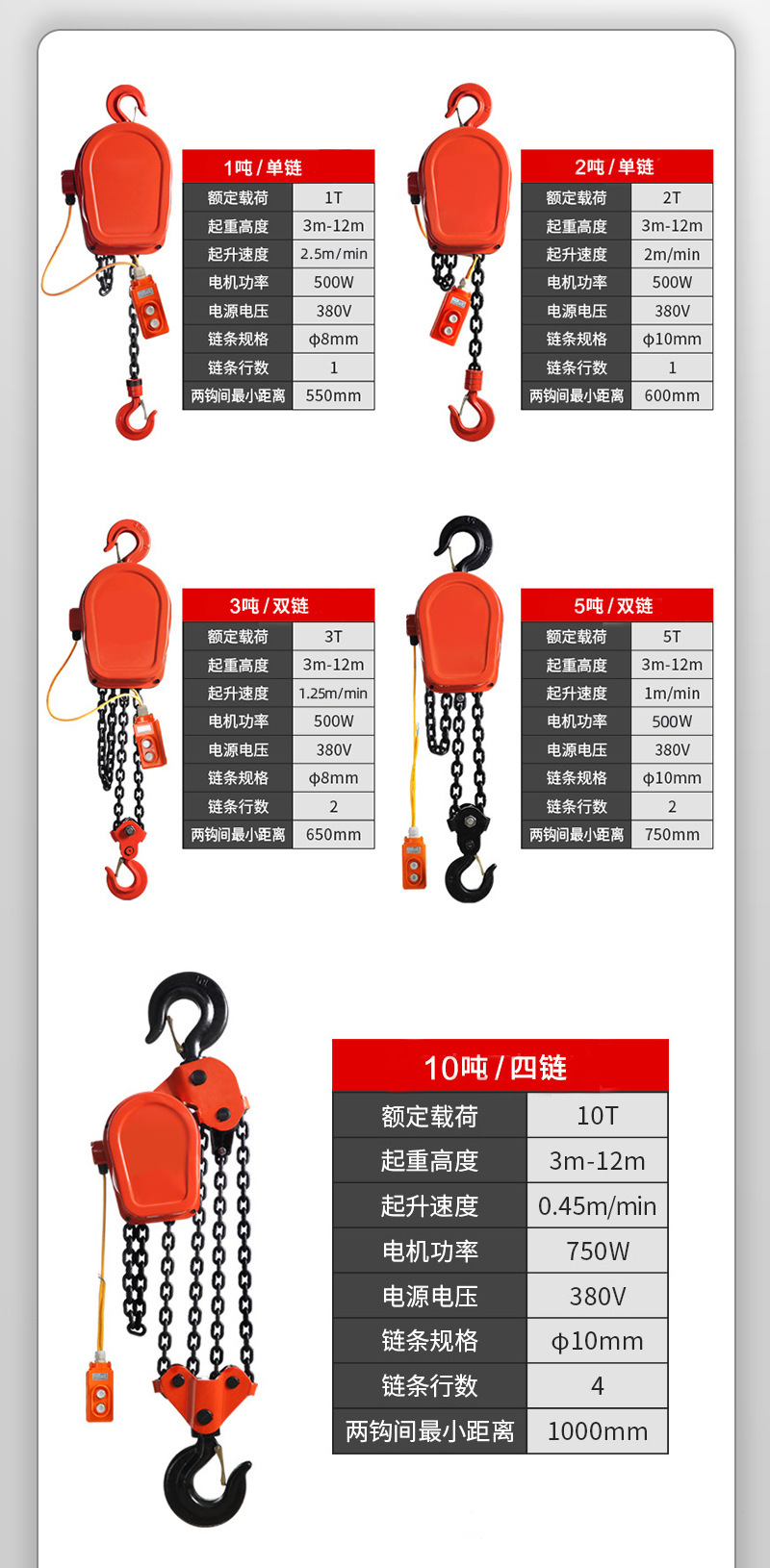 1吨 / 单链

| 额定载荷 | 1T |
|---|---|
| 起重高度 | 3m-12m |
| 起升速度 | 2.5m/min |
| 电机功率 | 500W |
| 电源电压 | 380V |
| 链条规格 | ϕ8mm |
| 链条行数 | 1 |
| 两钩间最小距离 | 550mm |

2吨 / 单链

| 额定载荷 | 2T |
|---|---|
| 起重高度 | 3m-12m |
| 起升速度 | 2m/min |
| 电机功率 | 500W |
| 电源电压 | 380V |
| 链条规格 | ϕ10mm |
| 链条行数 | 1 |
| 两钩间最小距离 | 600mm |

3吨 / 双链

| 额定载荷 | 3T |
|---|---|
| 起重高度 | 3m-12m |
| 起升速度 | 1.25m/min |
| 电机功率 | 500W |
| 电源电压 | 380V |
| 链条规格 | ϕ8mm |
| 链条行数 | 2 |
| 两钩间最小距离 | 650mm |

5吨 / 双链

| 额定载荷 | 5T |
|---|---|
| 起重高度 | 3m-12m |
| 起升速度 | 1m/min |
| 电机功率 | 500W |
| 电源电压 | 380V |
| 链条规格 | ϕ10mm |
| 链条行数 | 2 |
| 两钩间最小距离 | 750mm |

10吨 / 四链

| 额定载荷 | 10T |
|---|---|
| 起重高度 | 3m-12m |
| 起升速度 | 0.45m/min |
| 电机功率 | 750W |
| 电源电压 | 380V |
| 链条规格 | ϕ10mm |
| 链条行数 | 4 |
| 两钩间最小距离 | 1000mm |