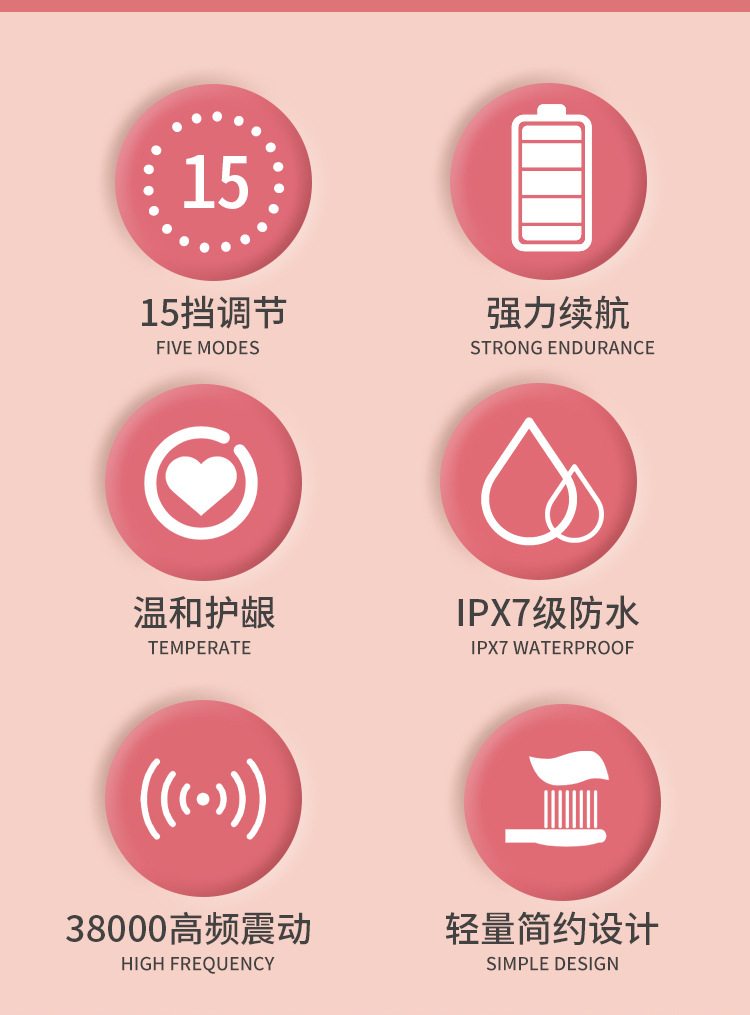 15

15挡调节
FIVE MODES

强力续航
STRONG ENDURANCE

温和护龈
TEMPERATE

IPX7级防水
IPX7 WATERPROOF

38000高频震动
HIGH FREQUENCY

轻量简约设计
SIMPLE DESIGN