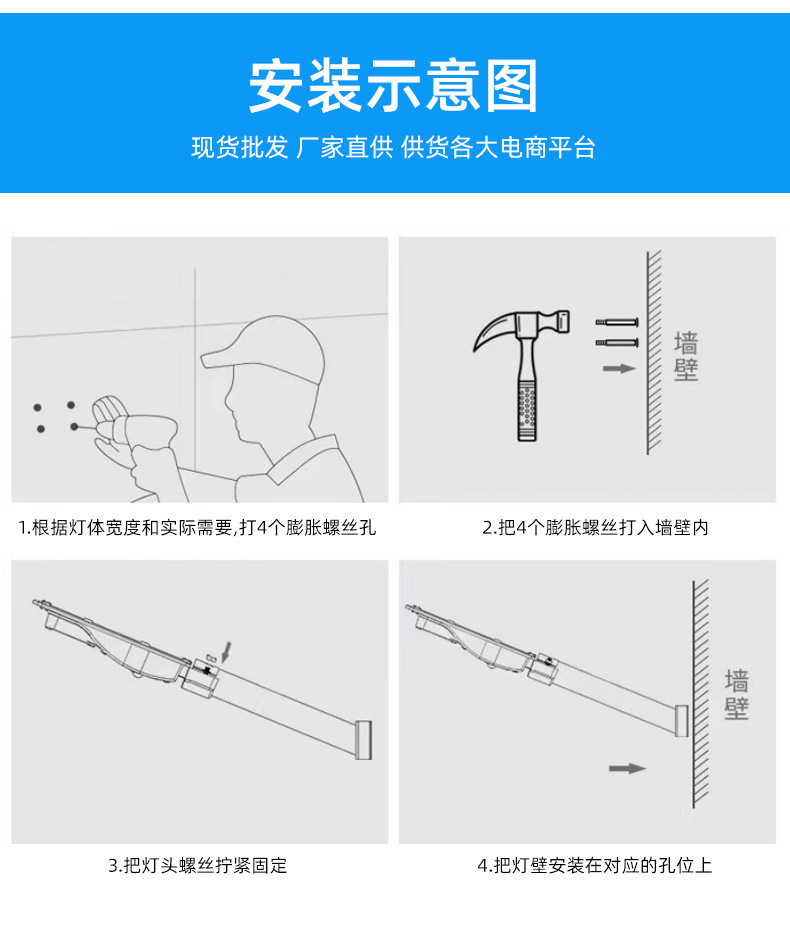 安装示意图

现货批发 厂家直供 供货各大电商平台

1.根据灯体宽度和实际需要,打4个膨胀螺丝孔

墙壁

2.把4个膨胀螺丝打入墙壁内

3.把灯头螺丝拧紧固定

墙壁

4.把灯壁安装在对应的孔位上