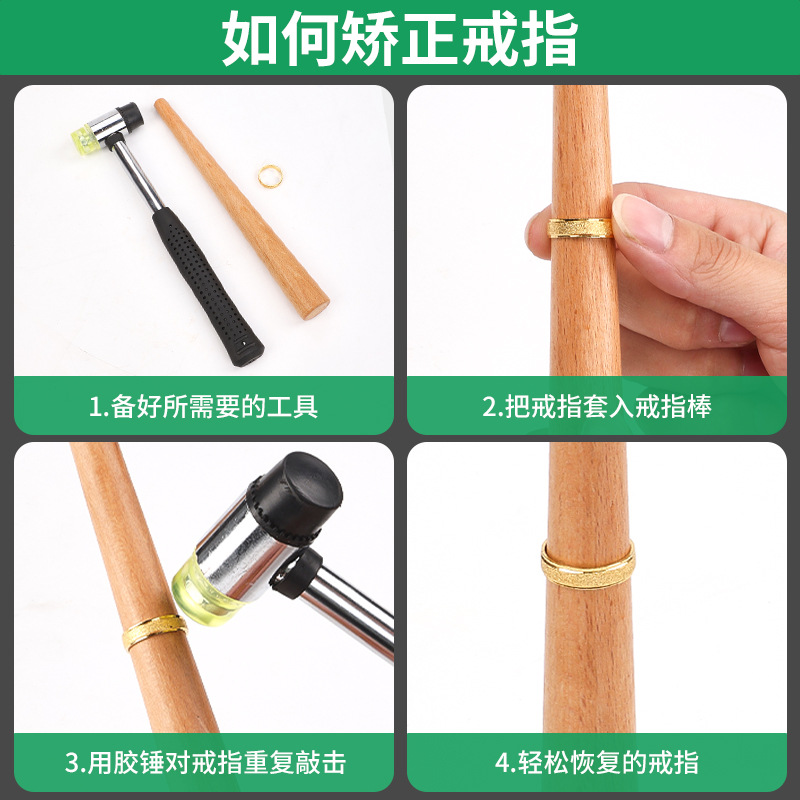 如何矫正戒指

1.备好所需要的工具

2.把戒指套入戒指棒

3.用胶锤对戒指重复敲击

4.轻松恢复的戒指