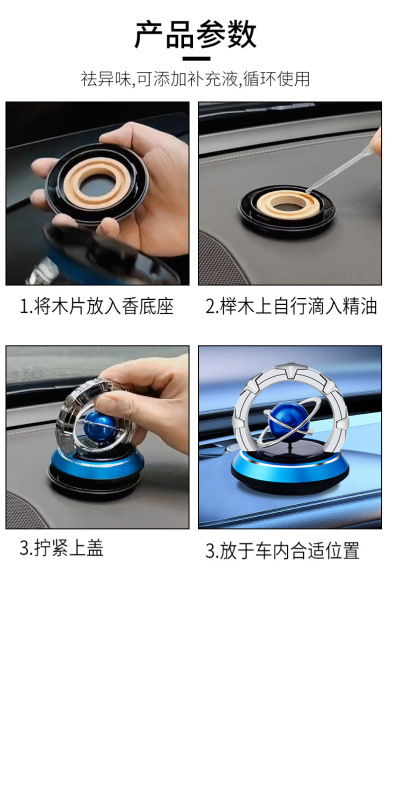 产品参数

祛异味,可添加补充液,循环使用

1.将木片放入香底座

2.榉木上自行滴入精油

3.拧紧上盖

3.放于车内合适位置