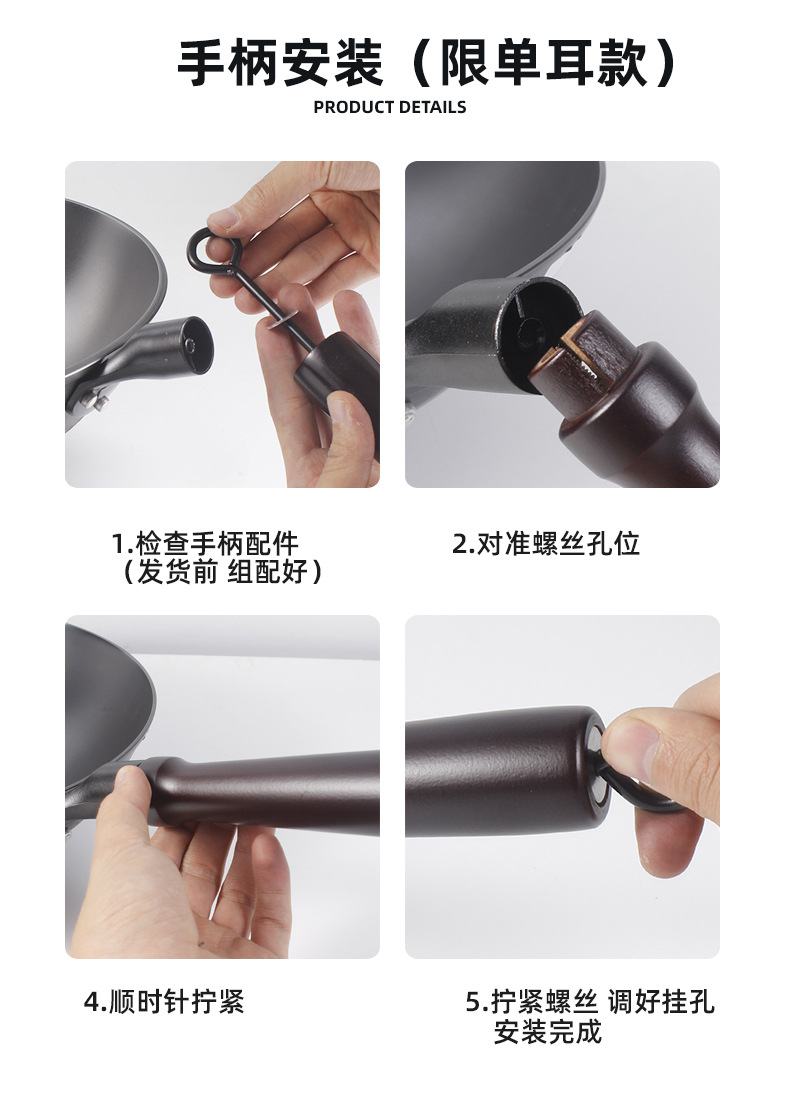 手柄安装（限单耳款）
PRODUCT DETAILS

1.检查手柄配件
（发货前 组配好）

2.对准螺丝孔位

4.顺时针拧紧

5.拧紧螺丝 调好挂孔
安装完成