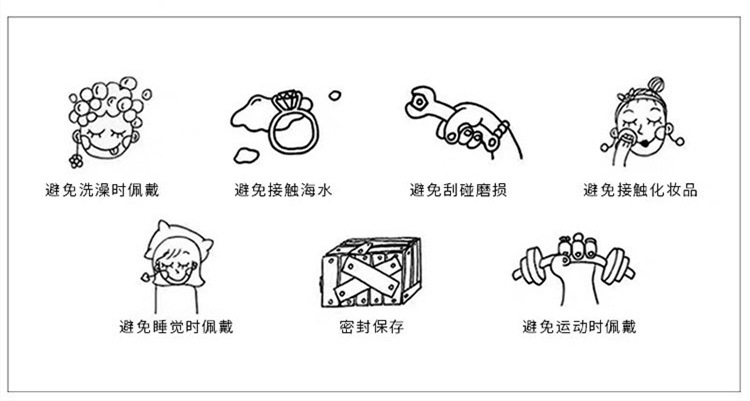 避免洗澡时佩戴

避免接触海水

避免刮碰磨损

避免接触化妆品

避免睡觉时佩戴

密封保存

避免运动时佩戴