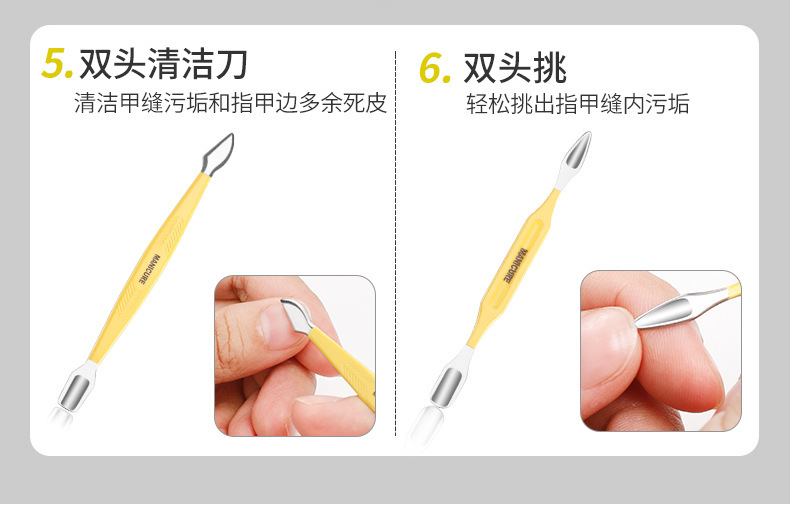 5. 双头清洁刀
清洁甲缝污垢和指甲边多余死皮

MANICURE

6. 双头挑
轻松挑出指甲缝内污垢

MANICURE