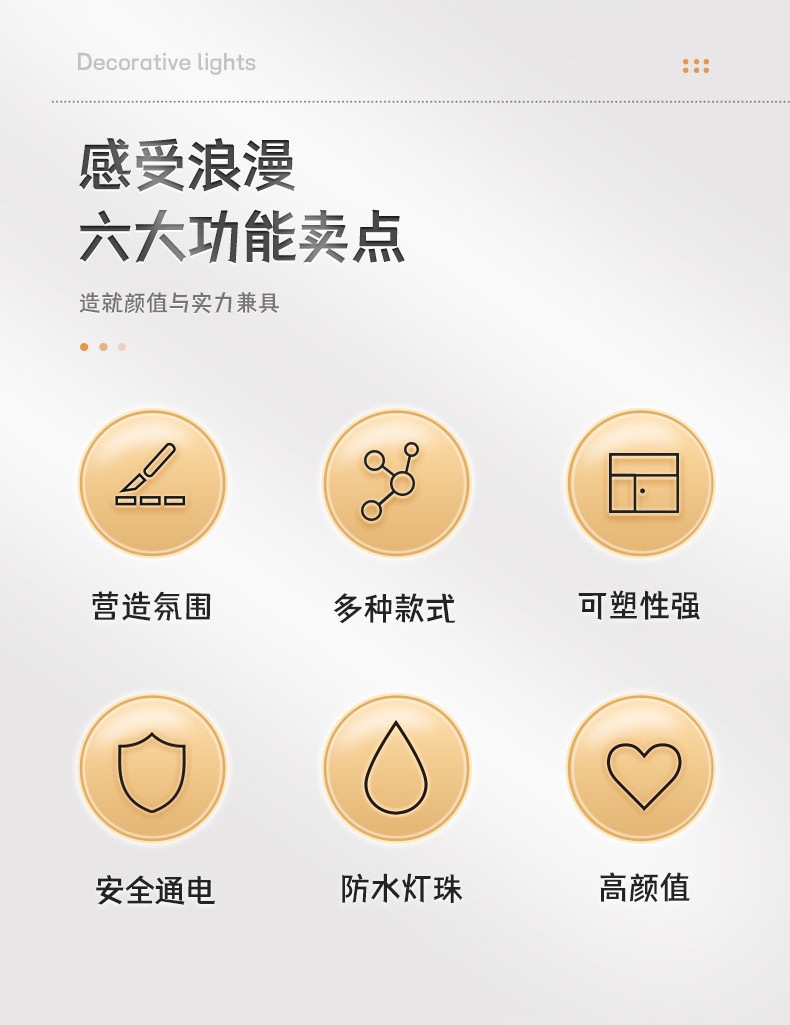 Decorative lights

感受浪漫
六大功能卖点

造就颜值与实力兼具

营造氛围

多种款式

可塑性强

安全通电

防水灯珠

高颜值