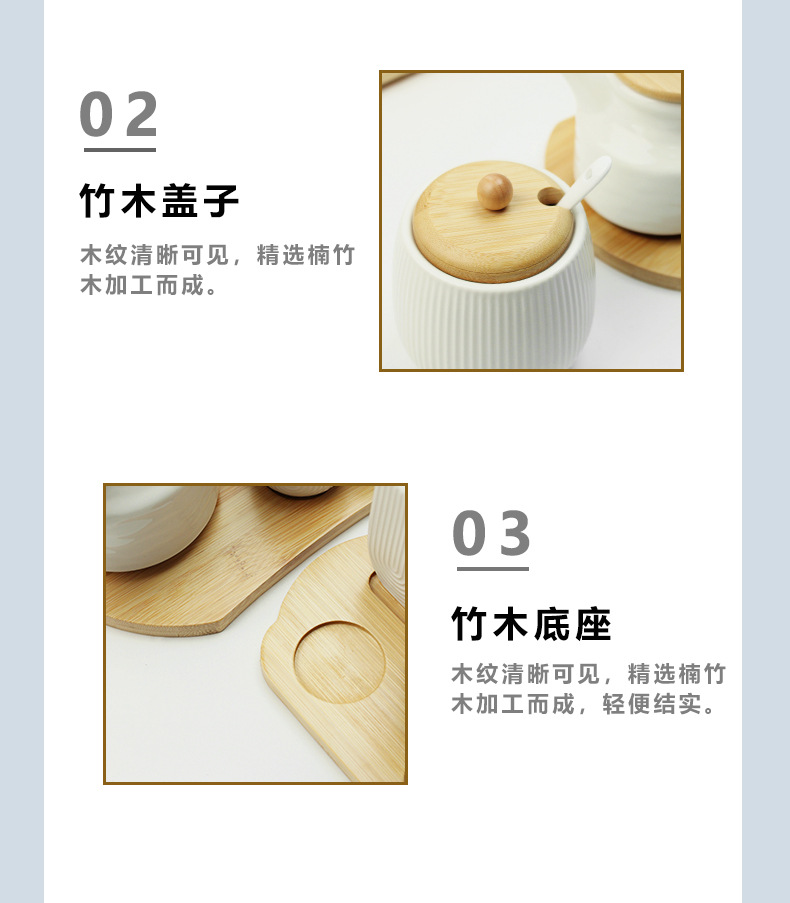 02

竹木盖子

木纹清晰可见，精选楠竹木加工而成。

03

竹木底座

木纹清晰可见，精选楠竹木加工而成，轻便结实。