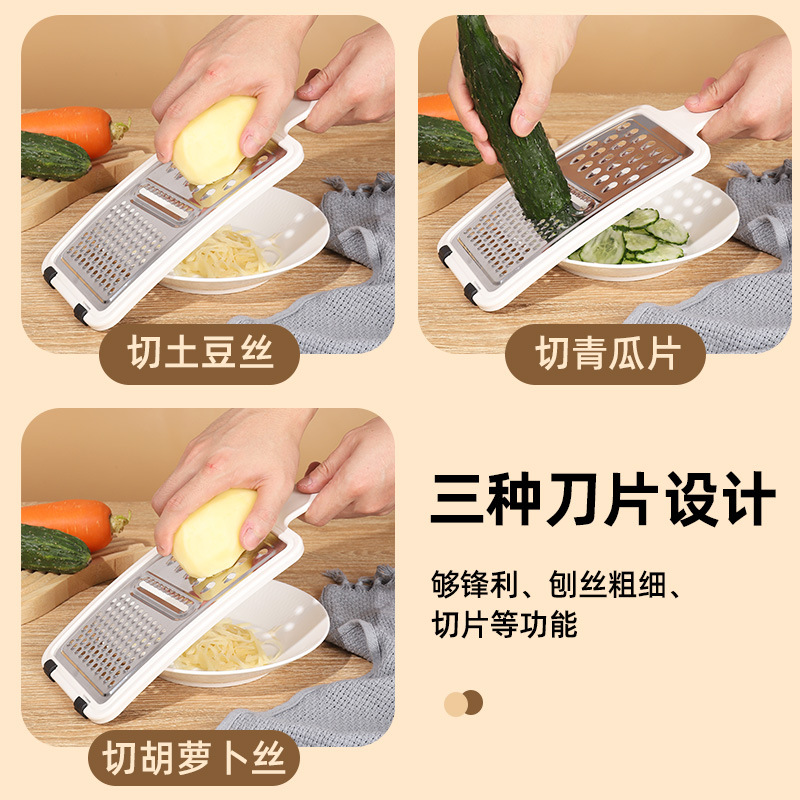 切土豆丝

切青瓜片

切胡萝卜丝

三种刀片设计

够锋利、刨丝粗细、切片等功能