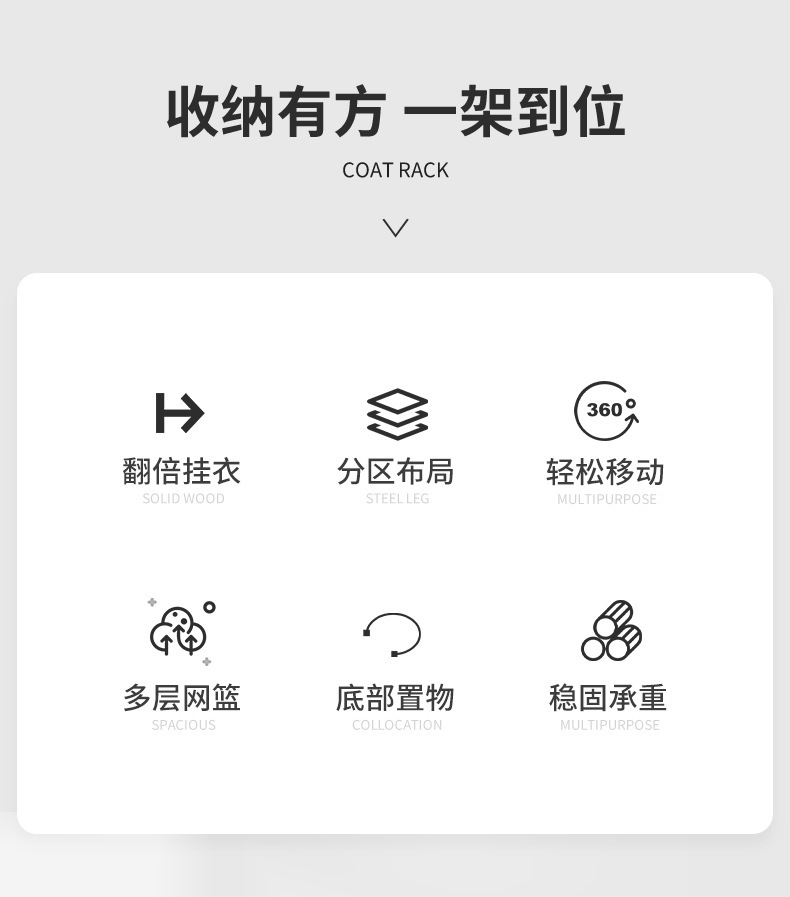 收纳有方 一架到位
COAT RACK

翻倍挂衣
SOLID WOOD

分区布局
STEEL LEG

360°
轻松移动
MULTIPURPOSE

多层网篮
SPACIOUS

底部置物
COLLOCATION

稳固承重
MULTIPURPOSE