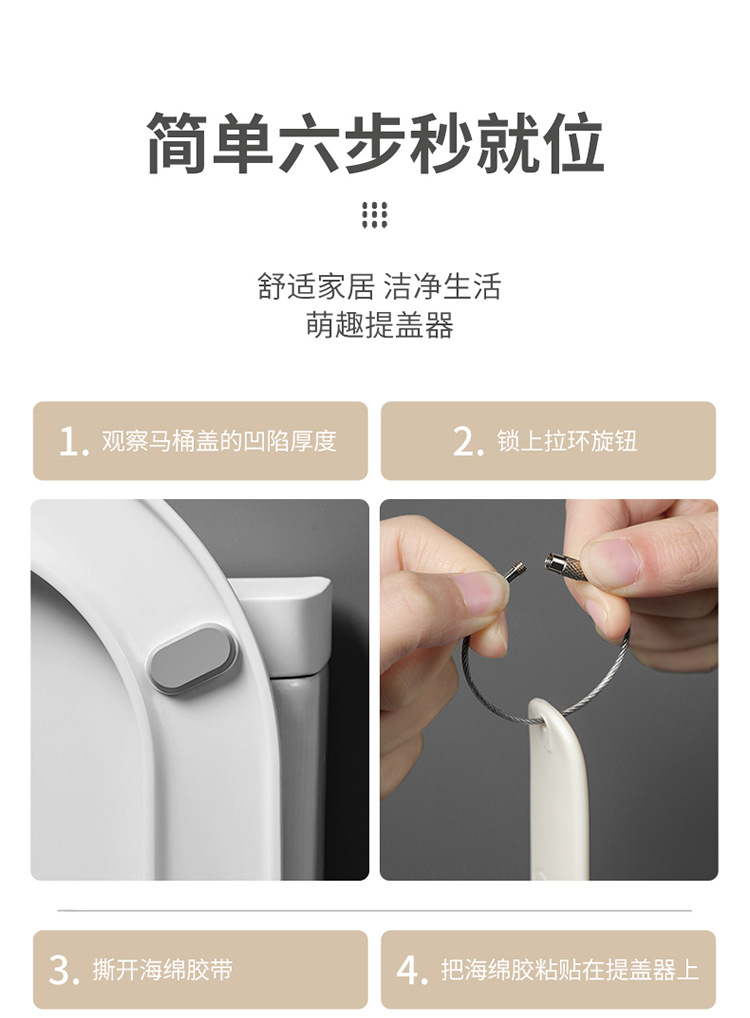 简单六步秒就位

舒适家居 洁净生活
萌趣提盖器

1. 观察马桶盖的凹陷厚度

2. 锁上拉环旋钮

3. 撕开海绵胶带

4. 把海绵胶粘贴在提盖器上