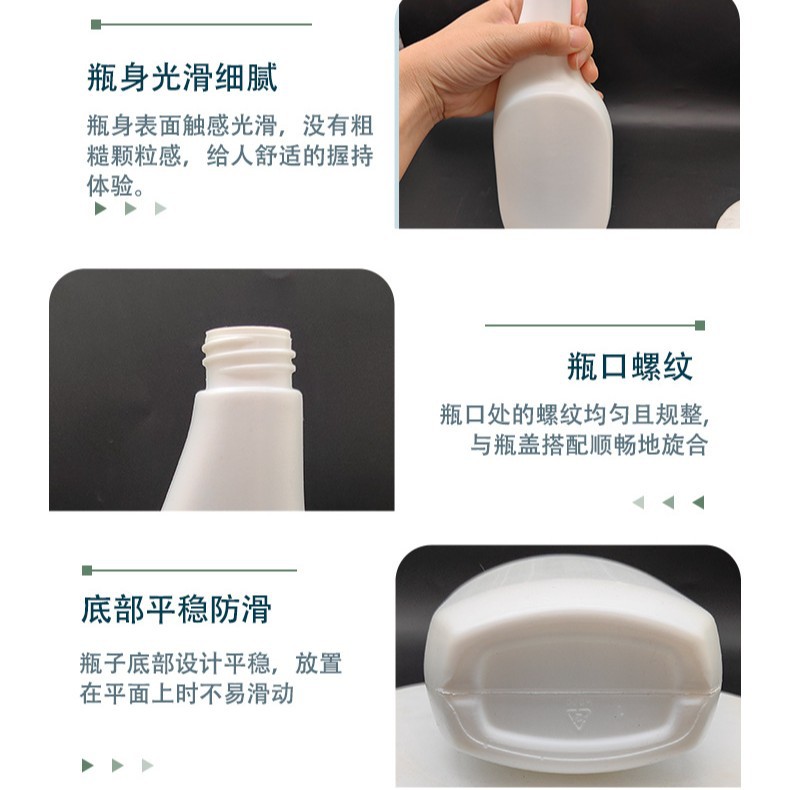 瓶身光滑细腻

瓶身表面触感光滑，没有粗糙颗粒感，给人舒适的握持体验。

瓶口螺纹

瓶口处的螺纹均匀且规整，与瓶盖搭配顺畅地旋合

底部平稳防滑

瓶子底部设计平稳，放置在平面上时不易滑动