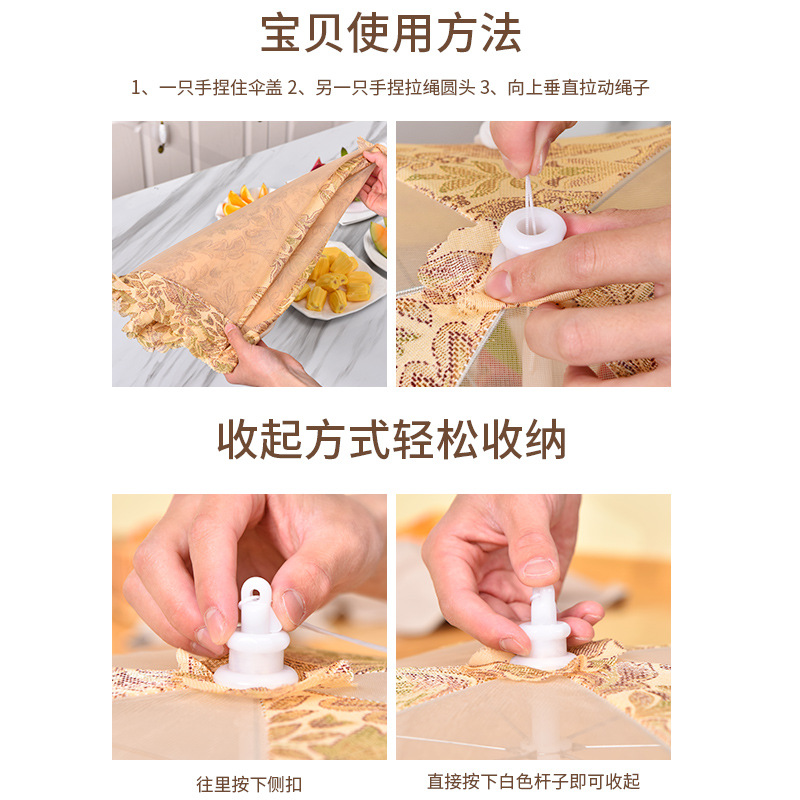 宝贝使用方法

1、一只手捏住伞盖 2、另一只手捏拉绳圆头 3、向上垂直拉动绳子

收起方式轻松收纳

往里按下侧扣

直接按下白色杆子即可收起