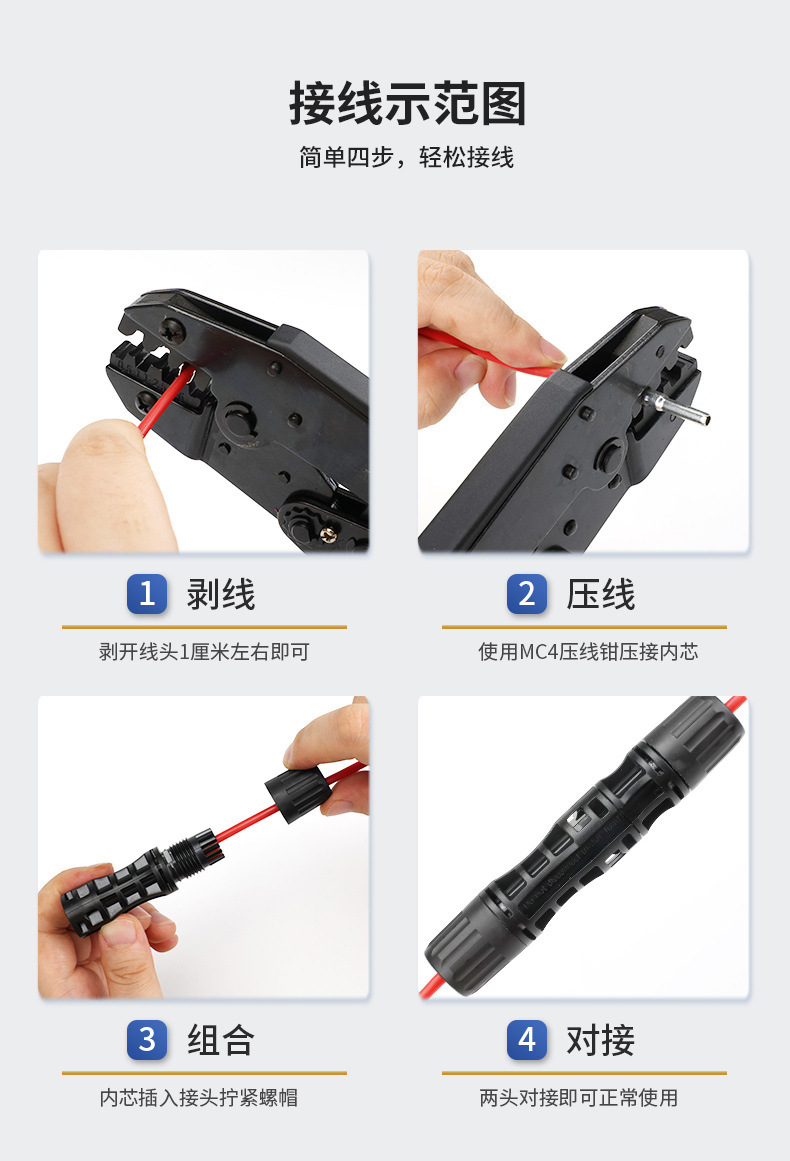 接线示范图

简单四步，轻松接线

1 剥线

剥开线头1厘米左右即可

2 压线

使用MC4压线钳压接内芯

3 组合

内芯插入接头拧紧螺帽

4 对接

两头对接即可正常使用