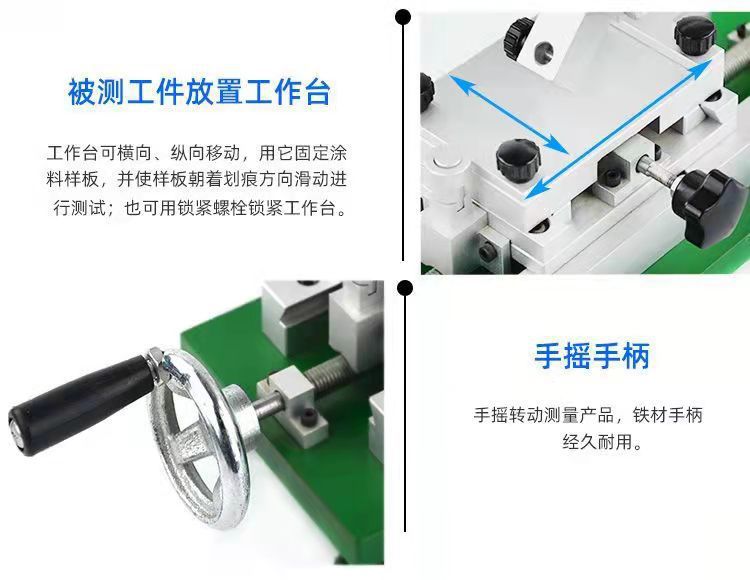 被测工件放置工作台

工作台可横向、纵向移动，用它固定涂料样板，并使样板朝着划痕方向滑动进行测试；也可用锁紧螺栓锁紧工作台。

手摇手柄

手摇转动测量产品，铁材手柄经久耐用。