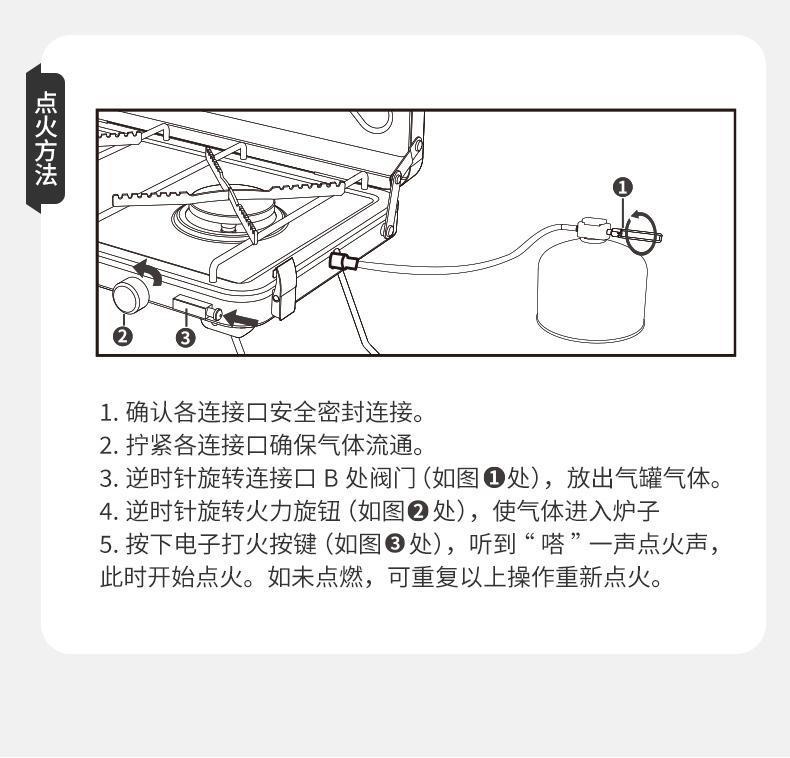 点火方法

❶

❷ ❸

1. 确认各连接口安全密封连接。
2. 拧紧各连接口确保气体流通。
3. 逆时针旋转连接口 B 处阀门（如图❶处），放出气罐气体。
4. 逆时针旋转火力旋钮（如图❷处），使气体进入炉子
5. 按下电子打火按键（如图❸处），听到“嗒”一声点火声，此时开始点火。如未点燃，可重复以上操作重新点火。