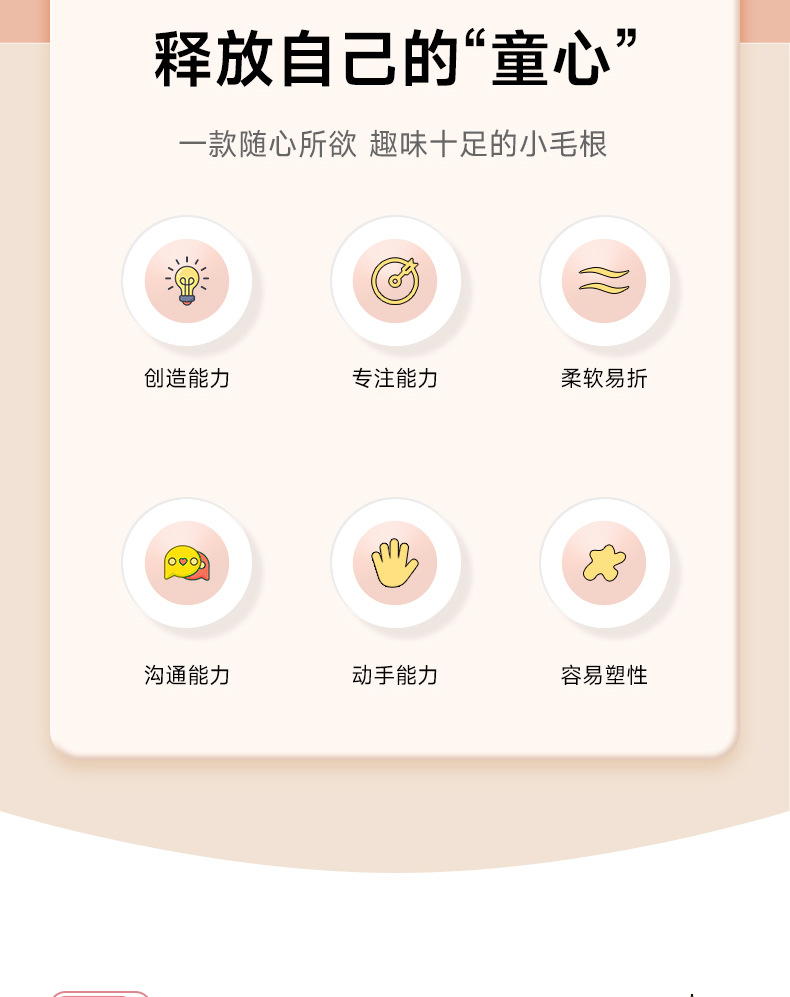 释放自己的“童心”

一款随心所欲 趣味十足的小毛根

创造能力

专注能力

柔软易折

沟通能力

动手能力

容易塑性