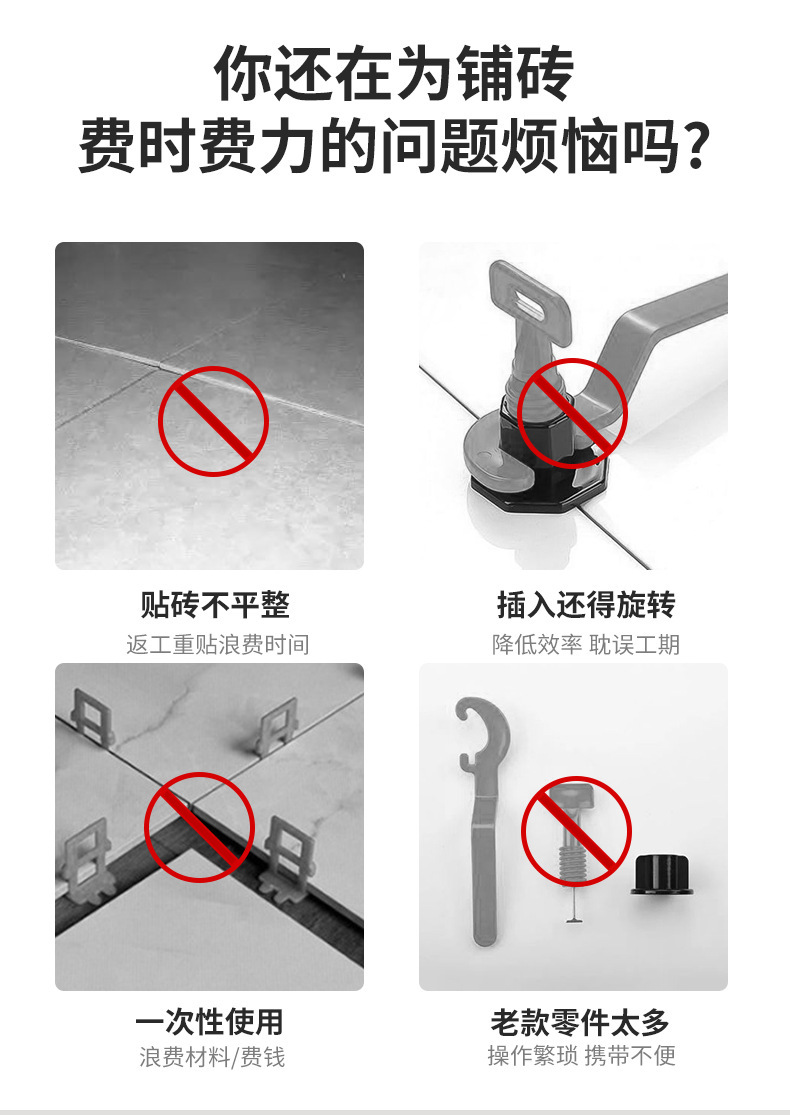 你还在为铺砖
费时费力的问题烦恼吗？

贴砖不平整
返工重贴浪费时间

插入还得旋转
降低效率 耽误工期

一次性使用
浪费材料/费钱

老款零件太多
操作繁琐 携带不便