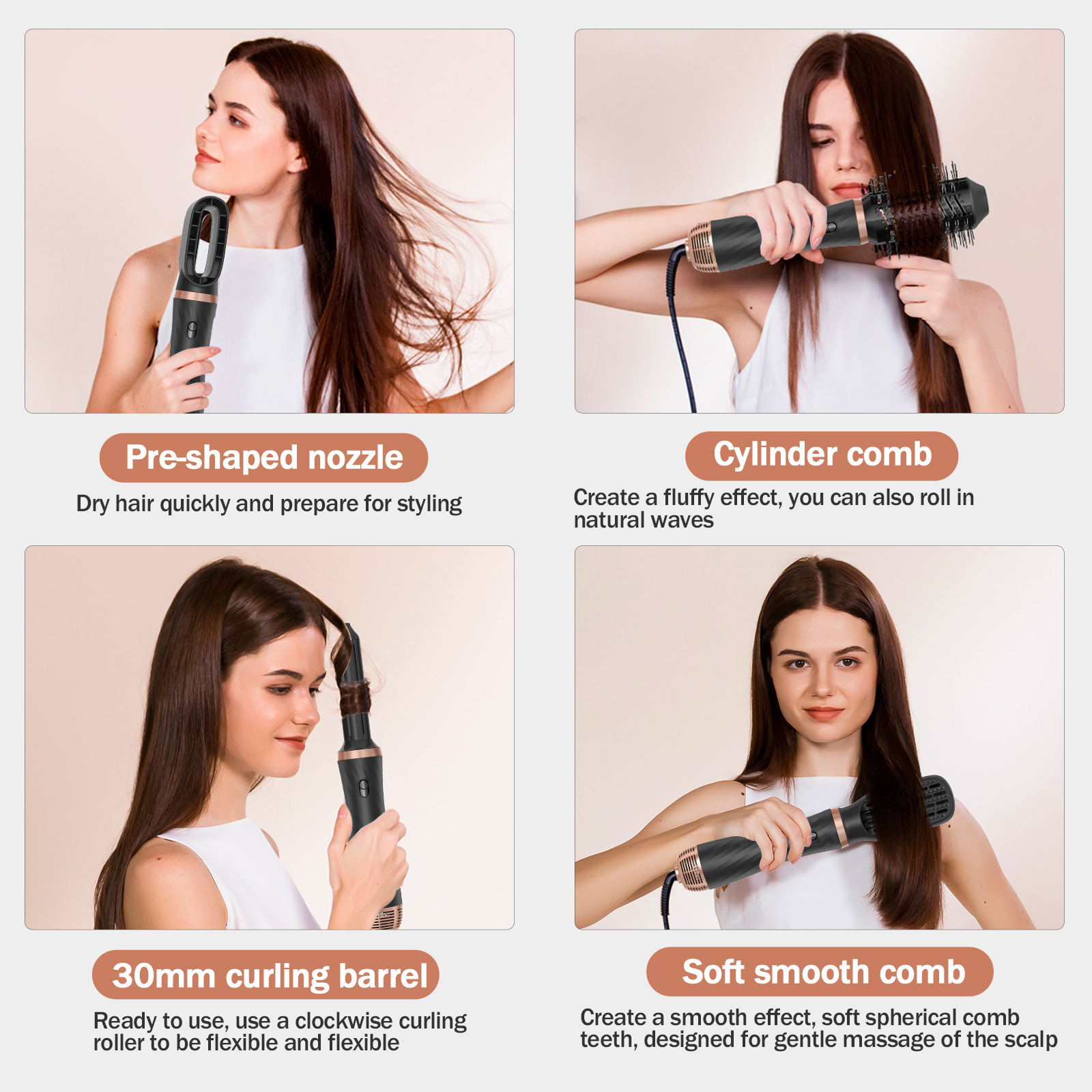 Pre-shaped nozzle

Dry hair quickly and prepare for styling

Cylinder comb

Create a fluffy effect, you can also roll in natural waves

30mm curling barrel

Ready to use, use a clockwise curling roller to be flexible and flexible

Soft smooth comb

Create a smooth effect, soft spherical comb teeth, designed for gentle massage of the scalp