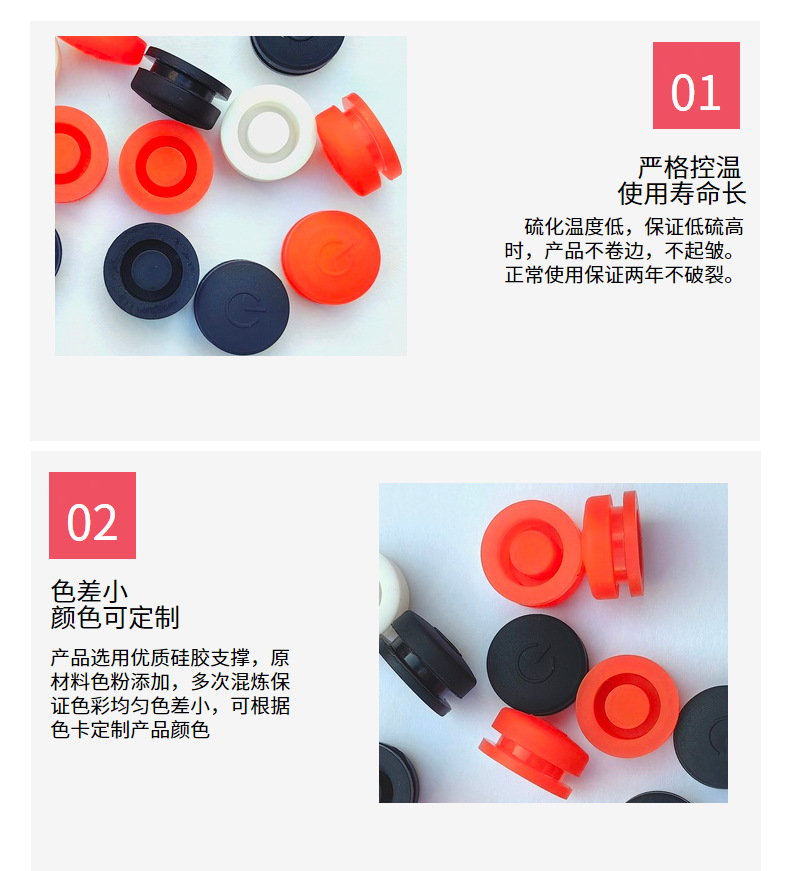 01

严格控温
使用寿命长

硫化温度低，保证低硫高时，产品不卷边，不起皱。正常使用保证两年不破裂。

02

色差小
颜色可定制

产品选用优质硅胶支撑，原材料色粉添加，多次混炼保证色彩均匀色差小，可根据色卡定制产品颜色