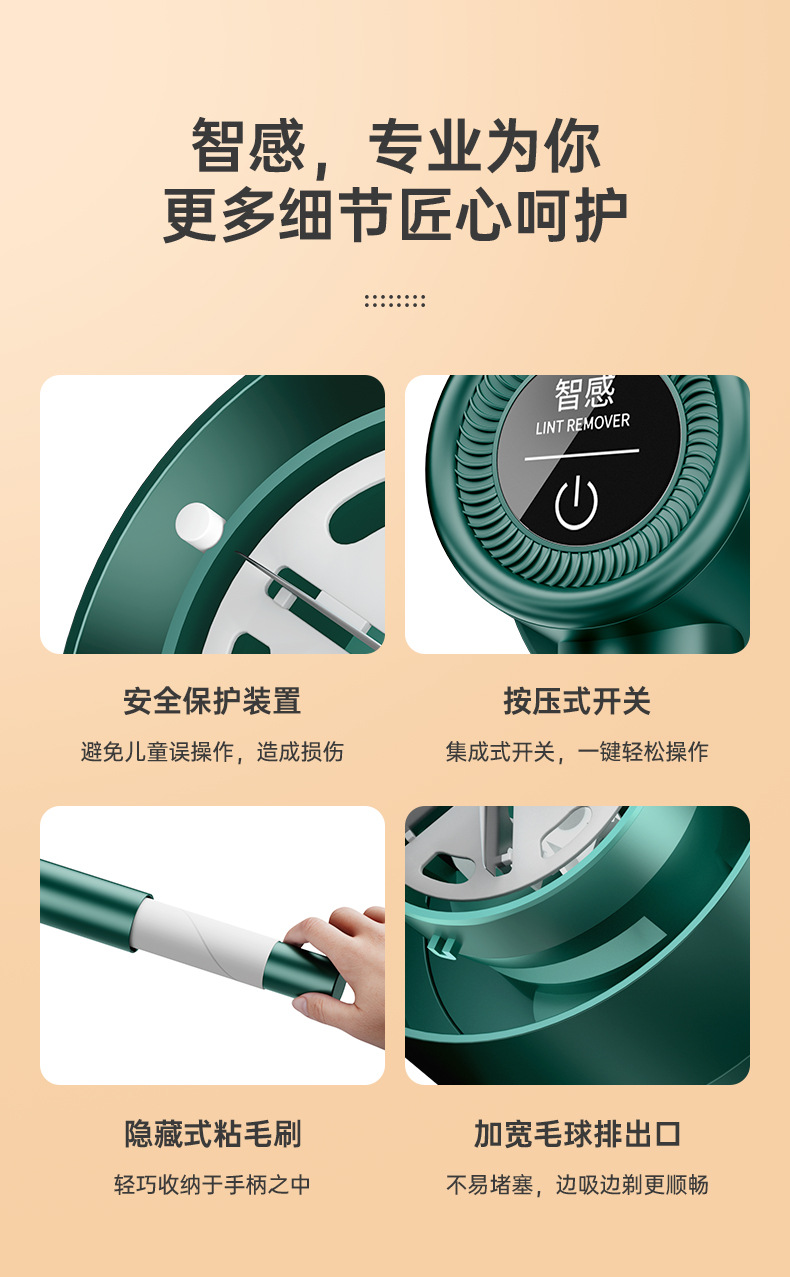 智感，专业为你
更多细节匠心呵护

智感
LINT REMOVER

安全保护装置
避免儿童误操作，造成损伤

按压式开关
集成式开关，一键轻松操作

隐藏式粘毛刷
轻巧收纳于手柄之中

加宽毛球排出口
不易堵塞，边吸边剃更顺畅