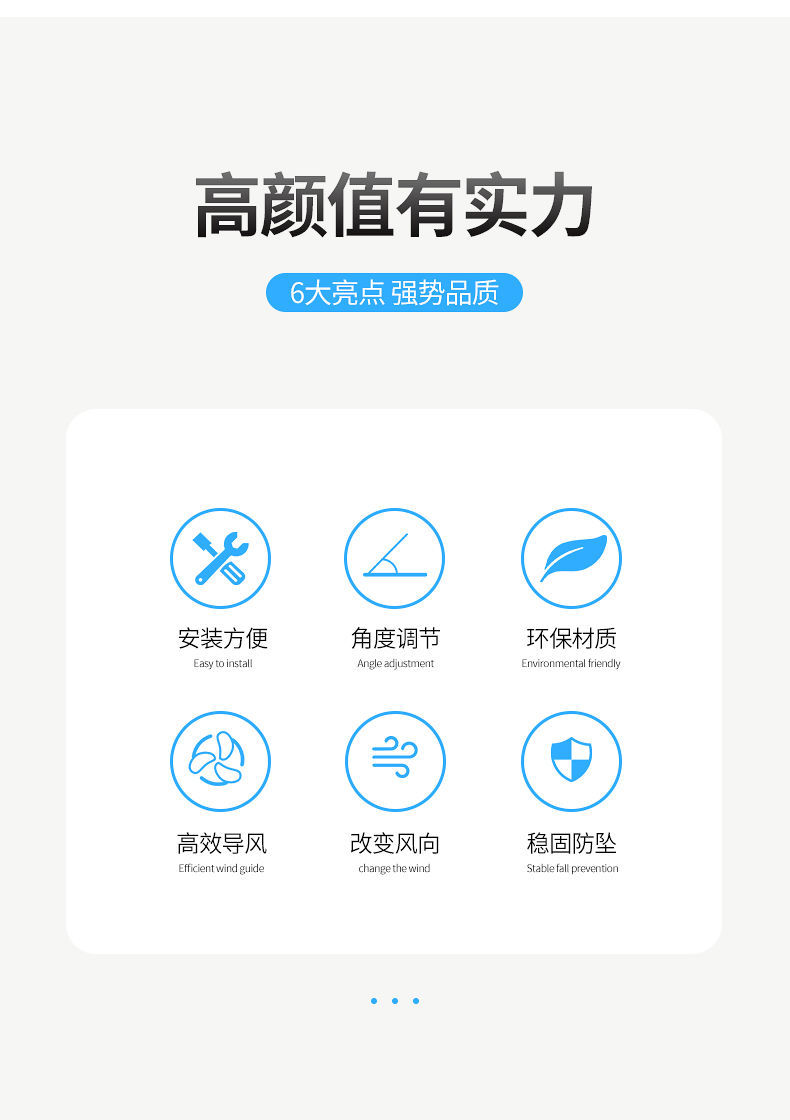 高颜值有实力

6大亮点 强势品质

安装方便
Easy to install

角度调节
Angle adjustment

环保材质
Environmental friendly

高效导风
Efficient wind guide

改变风向
change the wind

稳固防坠
Stable fall prevention