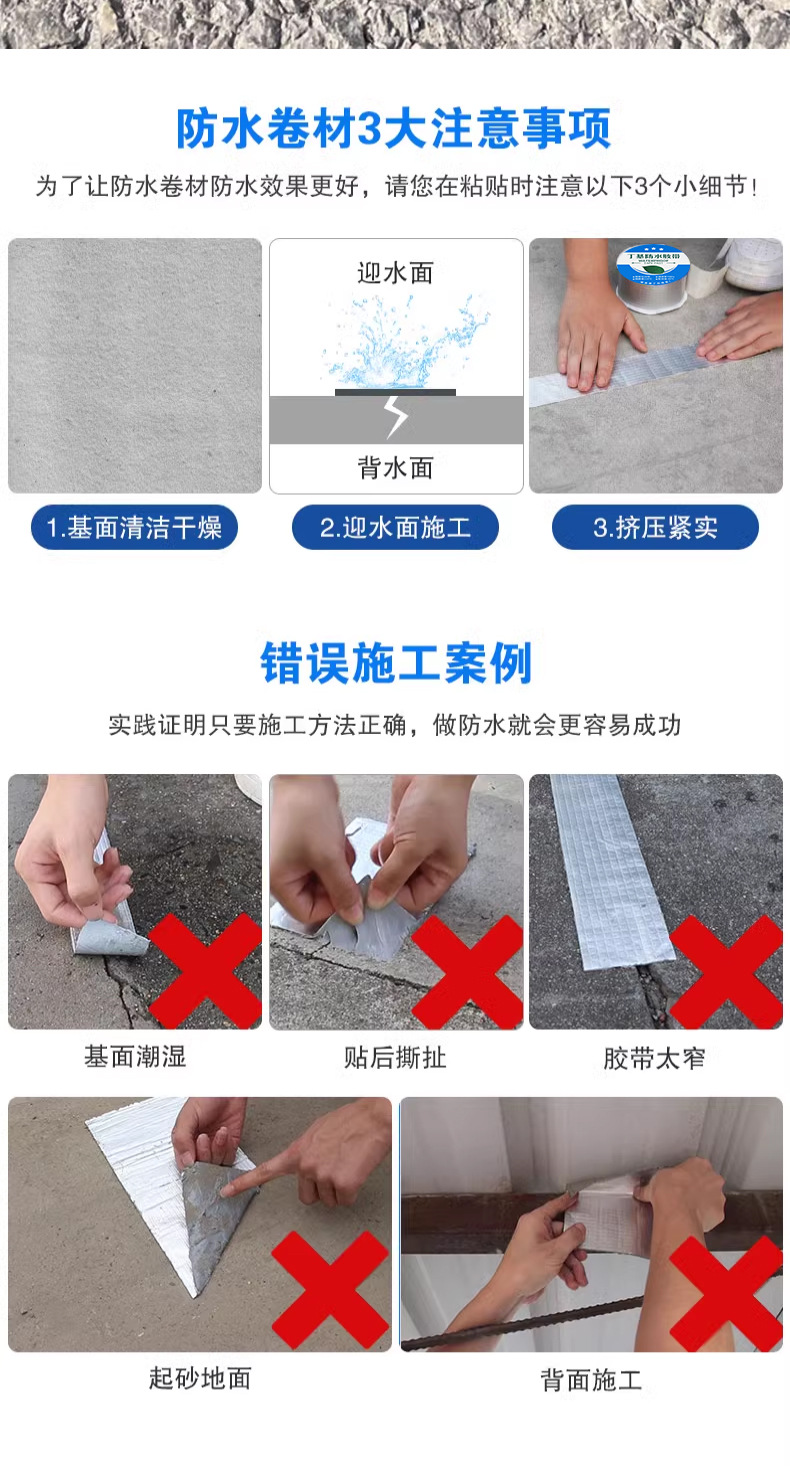 防水卷材3大注意事项

为了让防水卷材防水效果更好，请您在粘贴时注意以下3个小细节！

迎水面

背水面

丁基防水胶带

1.基面清洁干燥

2.迎水面施工

3.挤压紧实

错误施工案例

实践证明只要施工方法正确，做防水就会更容易成功

基面潮湿

贴后撕扯

胶带太窄

起砂地面

背面施工