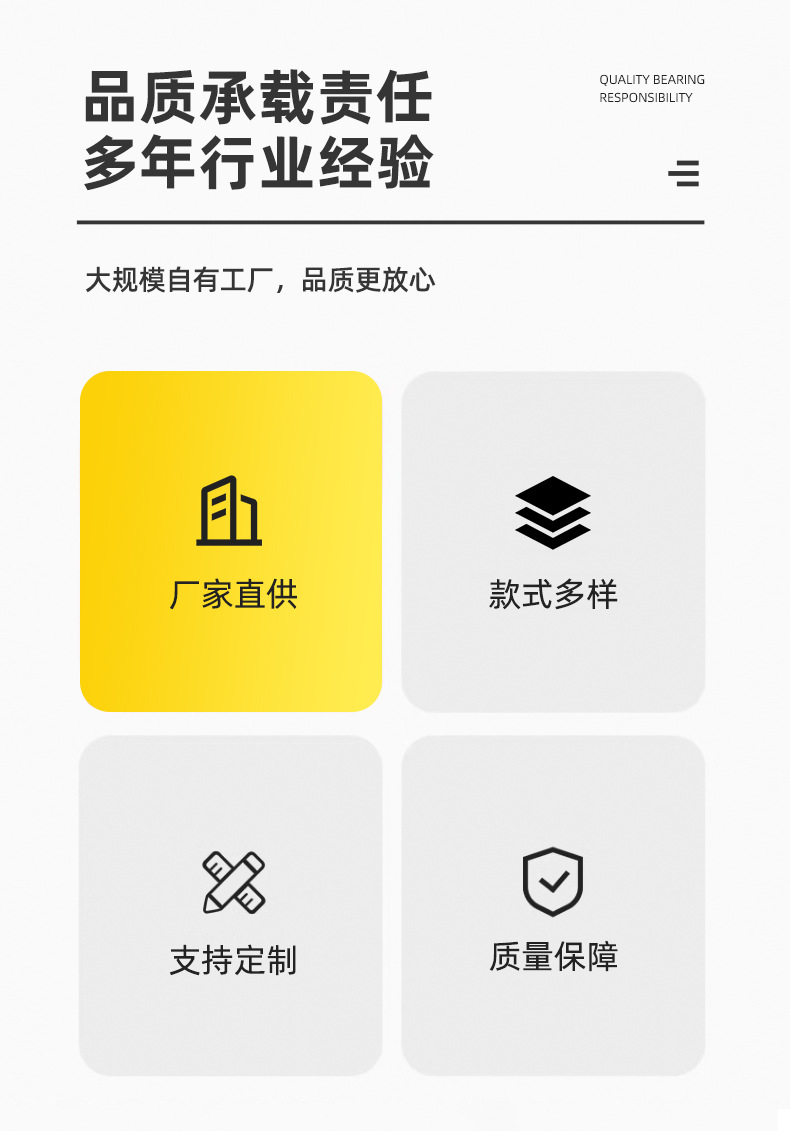 品质承载责任
多年行业经验

QUALITY BEARING
RESPONSIBILITY

大规模自有工厂，品质更放心

厂家直供

款式多样

支持定制

质量保障