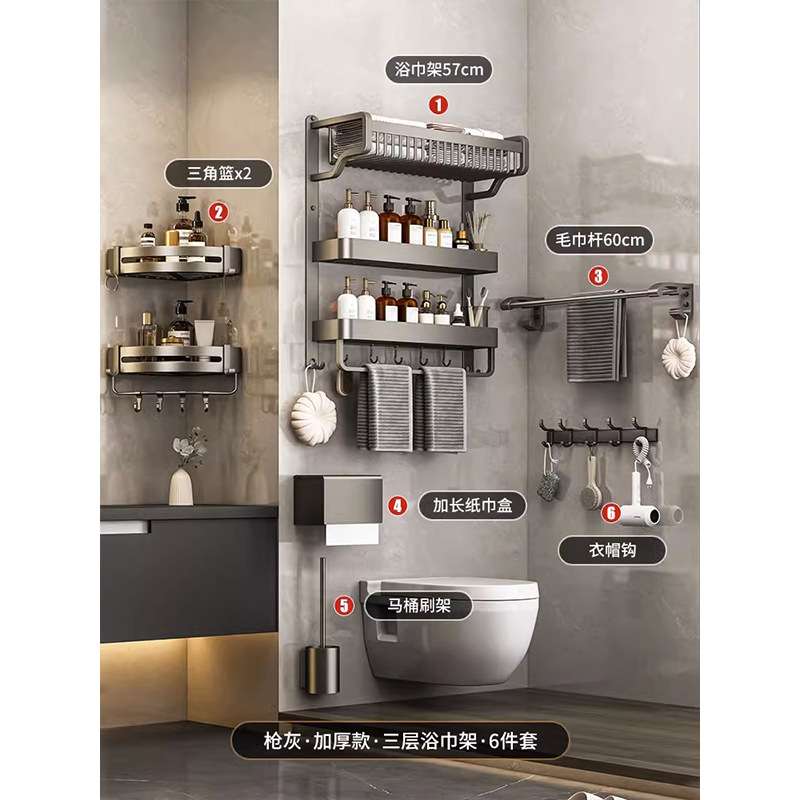 浴巾架57cm
1
三角篮x2
2
毛巾杆60cm
3
4
加长纸巾盒
6
衣帽钩
5
马桶刷架
枪灰·加厚款·三层浴巾架·6件套