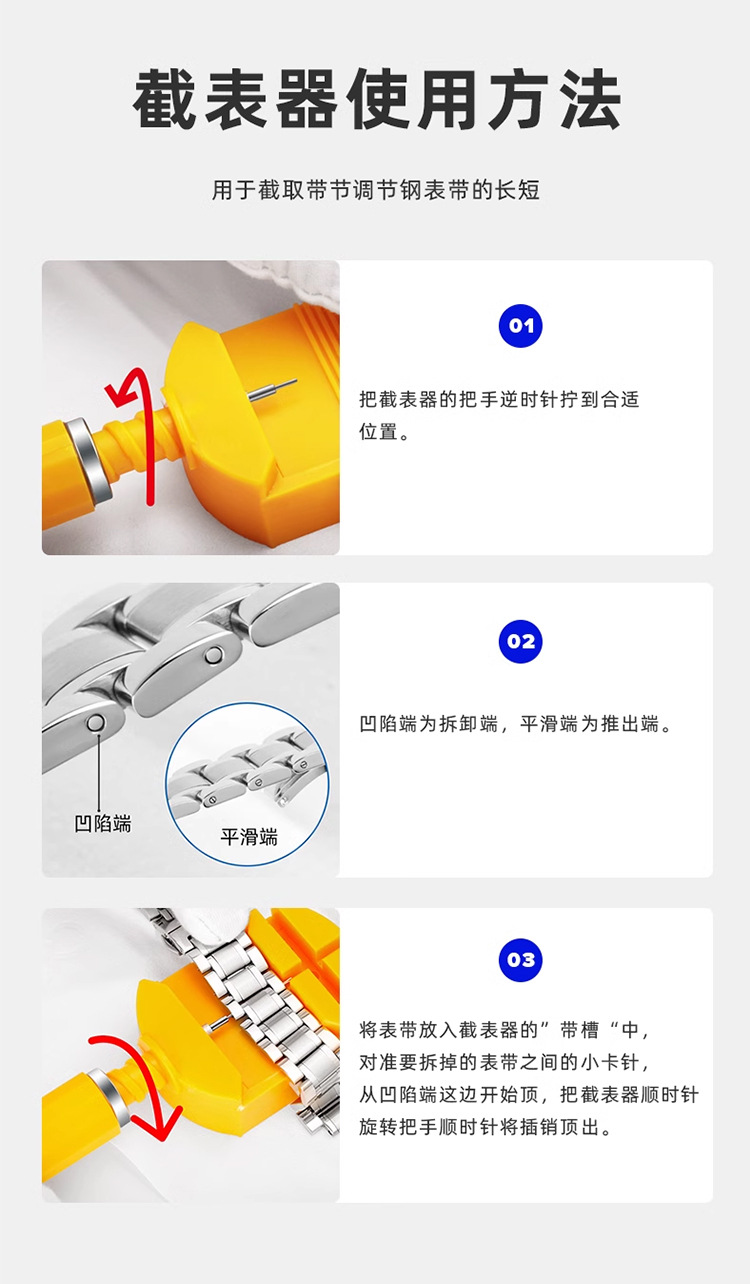 截表器使用方法

用于截取带节调节钢表带的长短

01

把截表器的把手逆时针拧到合适位置。

凹陷端

平滑端

02

凹陷端为拆卸端，平滑端为推出端。

03

将表带放入截表器的”带槽“中，对准要拆掉的表带之间的小卡针，从凹陷端这边开始顶，把截表器顺时针旋转把手顺时针将插销顶出。