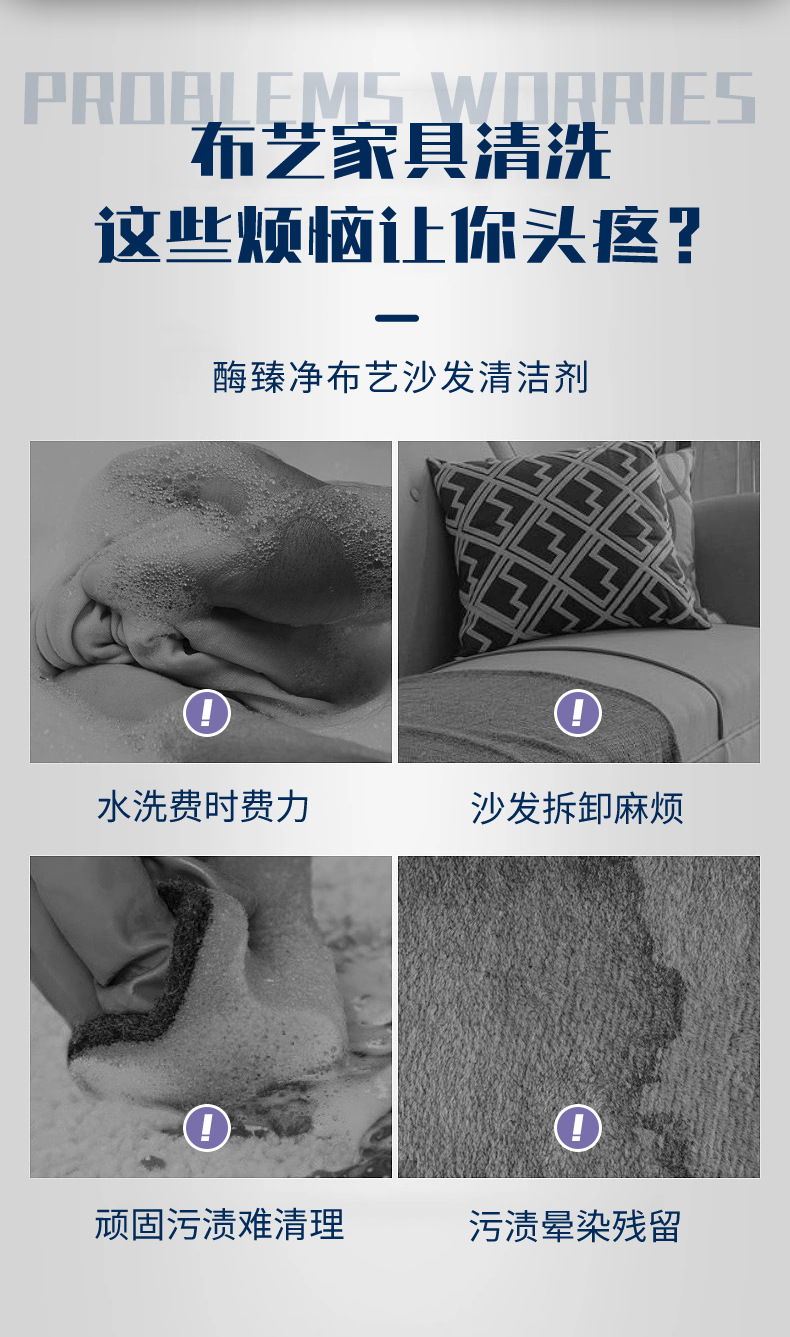 PROBLEMS WORRIES

布艺家具清洗
这些烦恼让你头疼？

酶臻净布艺沙发清洁剂

!

水洗费时费力

!

沙发拆卸麻烦

!

顽固污渍难清理

!

污渍晕染残留