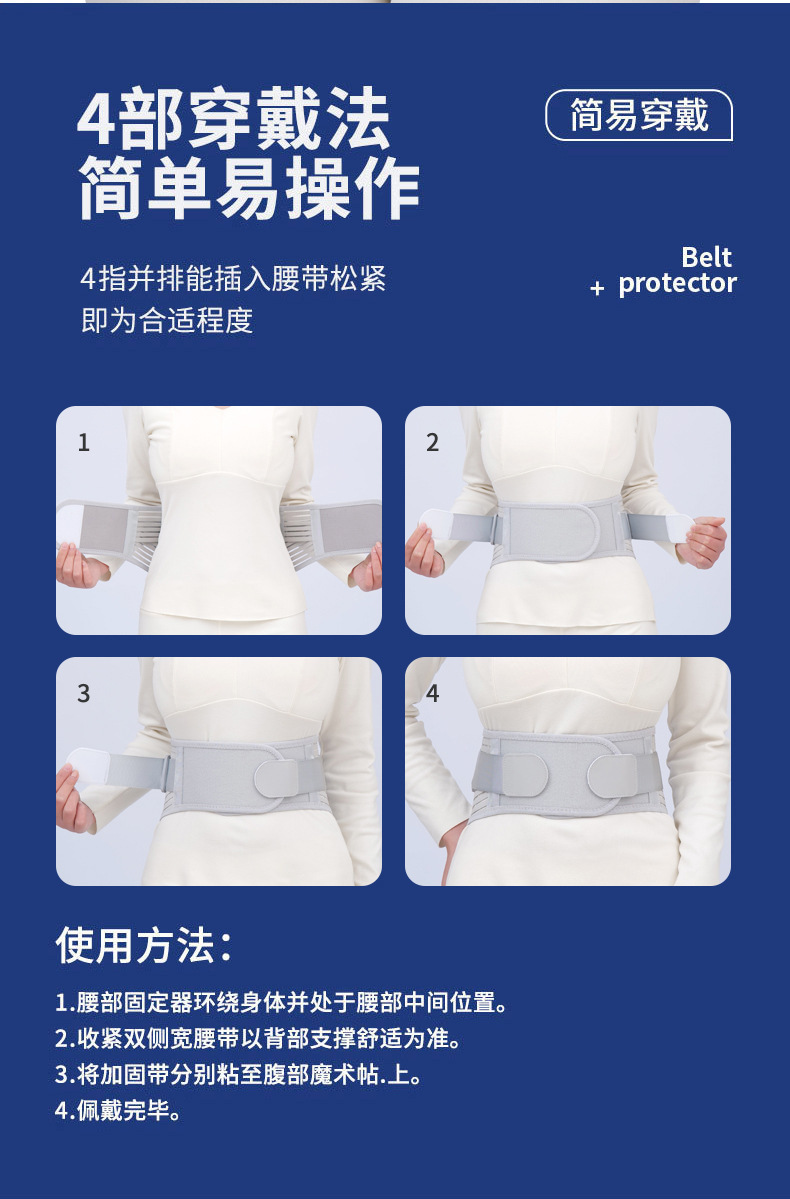 4部穿戴法
简单易操作

简易穿戴

4指并排能插入腰带松紧
即为合适程度

Belt
+ protector

1

2

3

4

使用方法:

1.腰部固定器环绕身体并处于腰部中间位置。
2.收紧双侧宽腰带以背部支撑舒适为准。
3.将加固带分别粘至腹部魔术帖.上。
4.佩戴完毕。