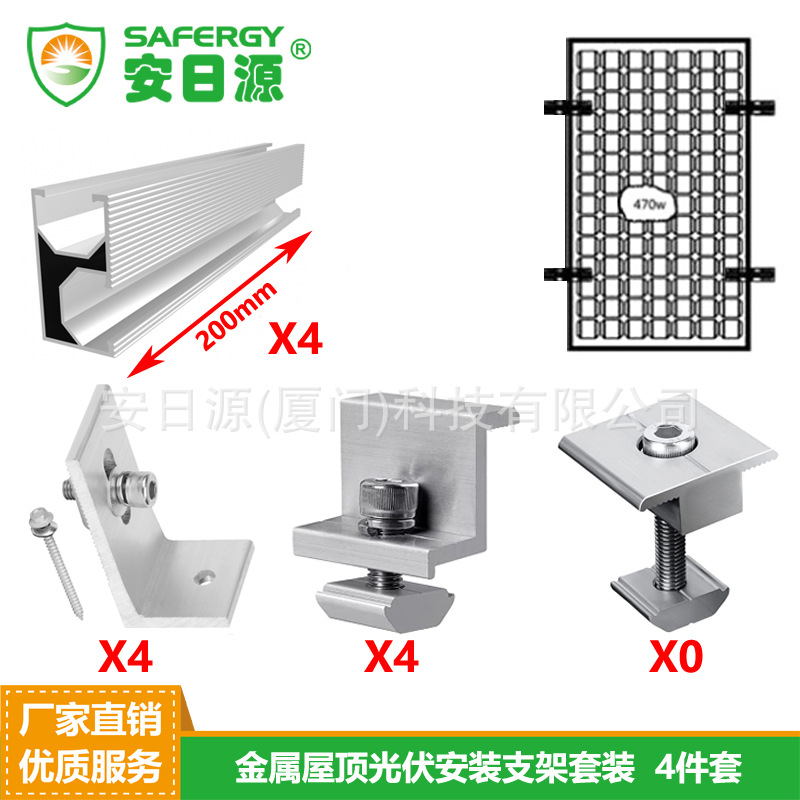 SAFERGY®
安日源

470w

200mm
X4

安日源(厦门)科技有限公司

X4
X4
X0

厂家直销
优质服务

金属屋顶光伏安装支架套装 4件套